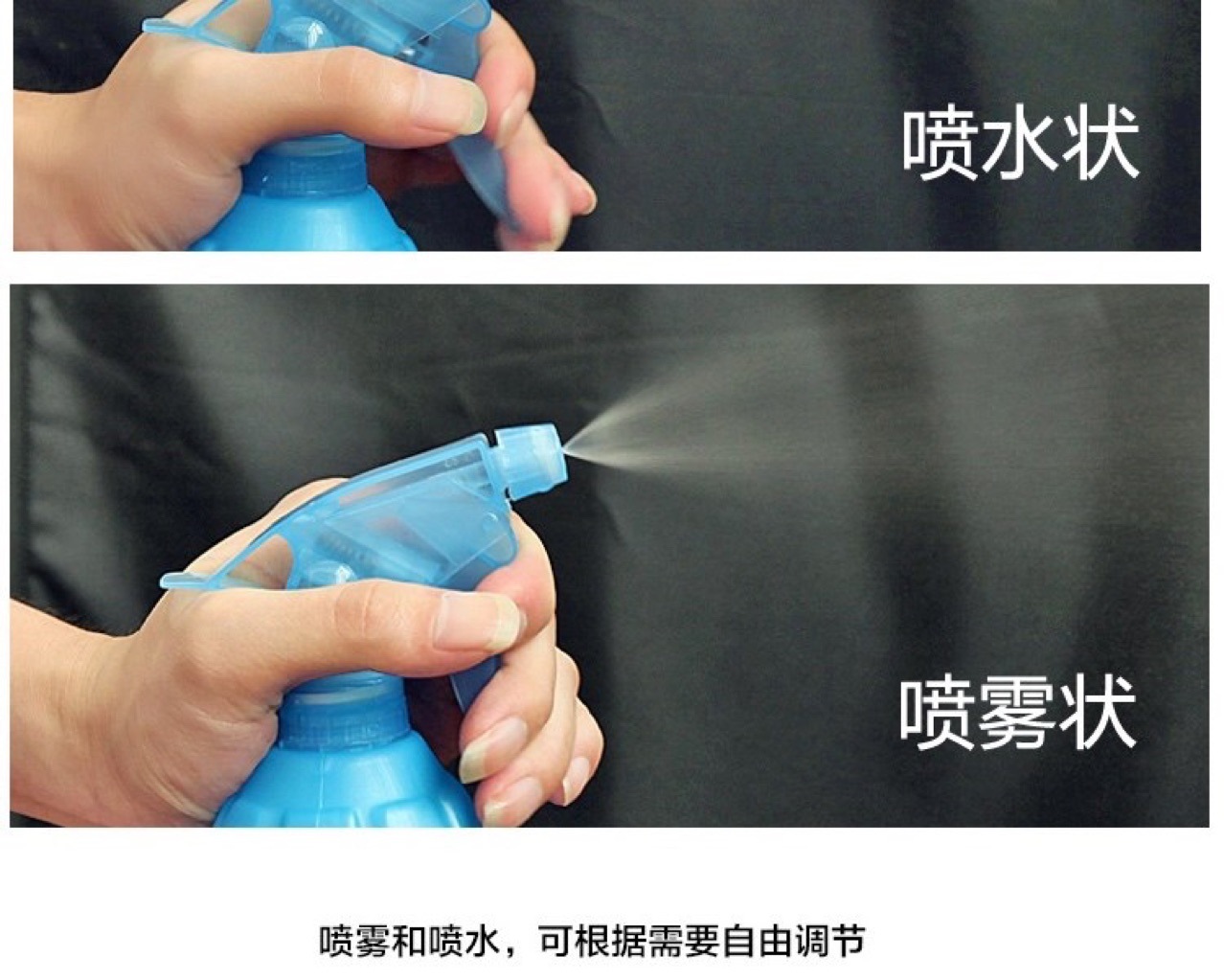 喷水状

喷雾状

喷雾和喷水，可根据需要自由调节