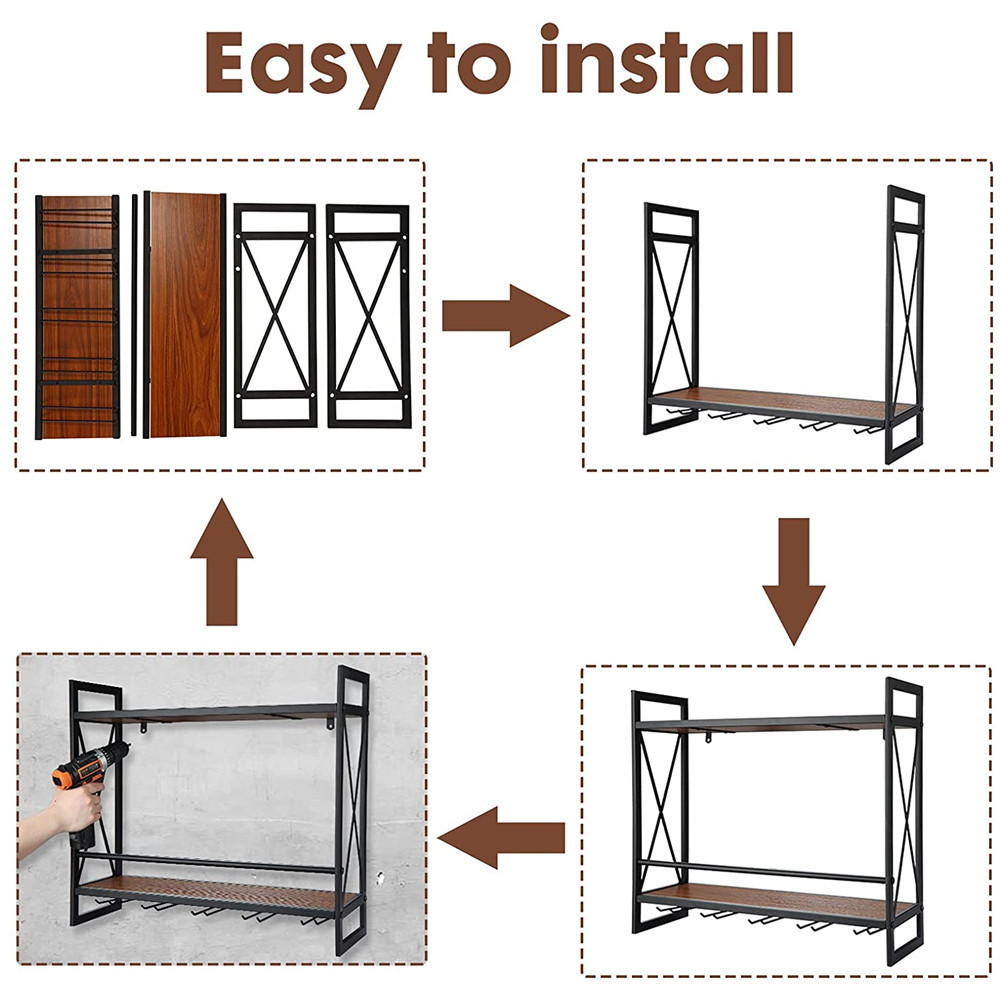 Easy to install