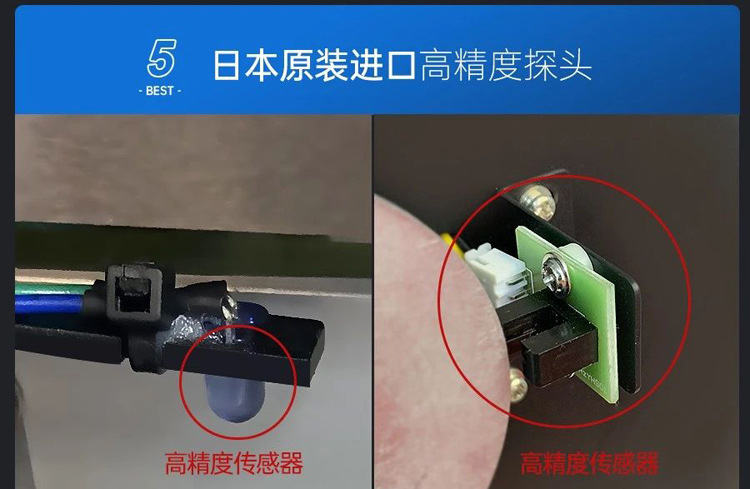 5
- BEST -

日本原装进口高精度探头

高精度传感器

高精度传感器