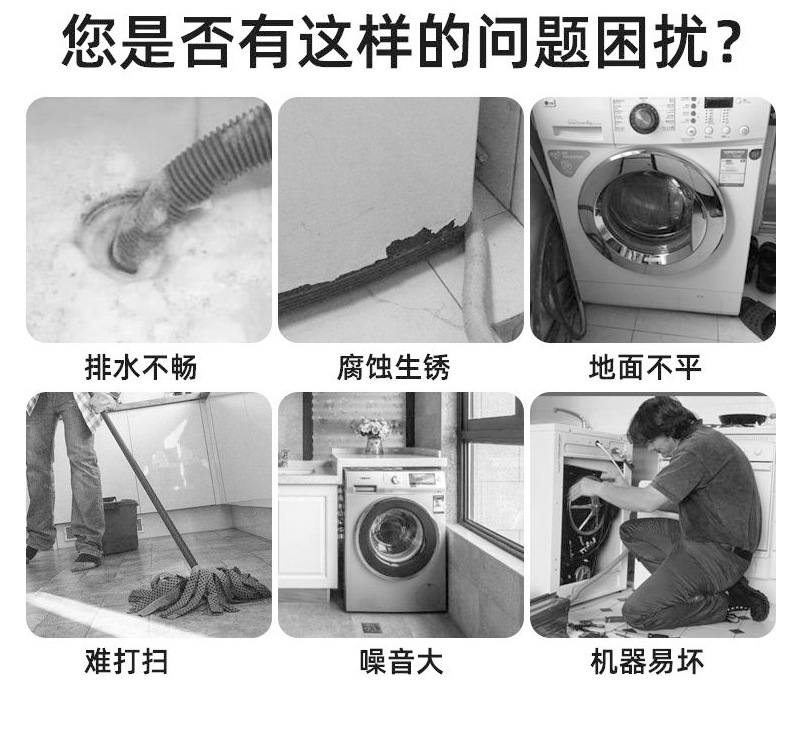 您是否有这样的问题困扰？

排水不畅

腐蚀生锈

地面不平

难打扫

噪音大

机器易坏