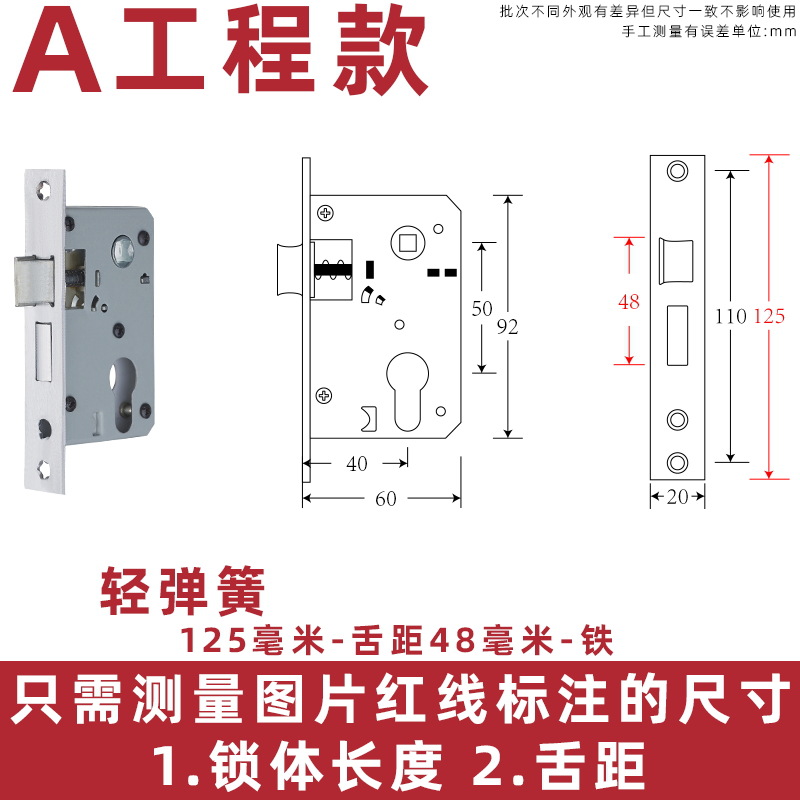 A工程款

批次不同外观有差异但尺寸一致不影响使用
手工测量有误差单位:mm

50
92
40
60

48
110
125
20

轻弹簧

125毫米-舌距48毫米-铁

只需测量图片红线标注的尺寸
1.锁体长度 2.舌距