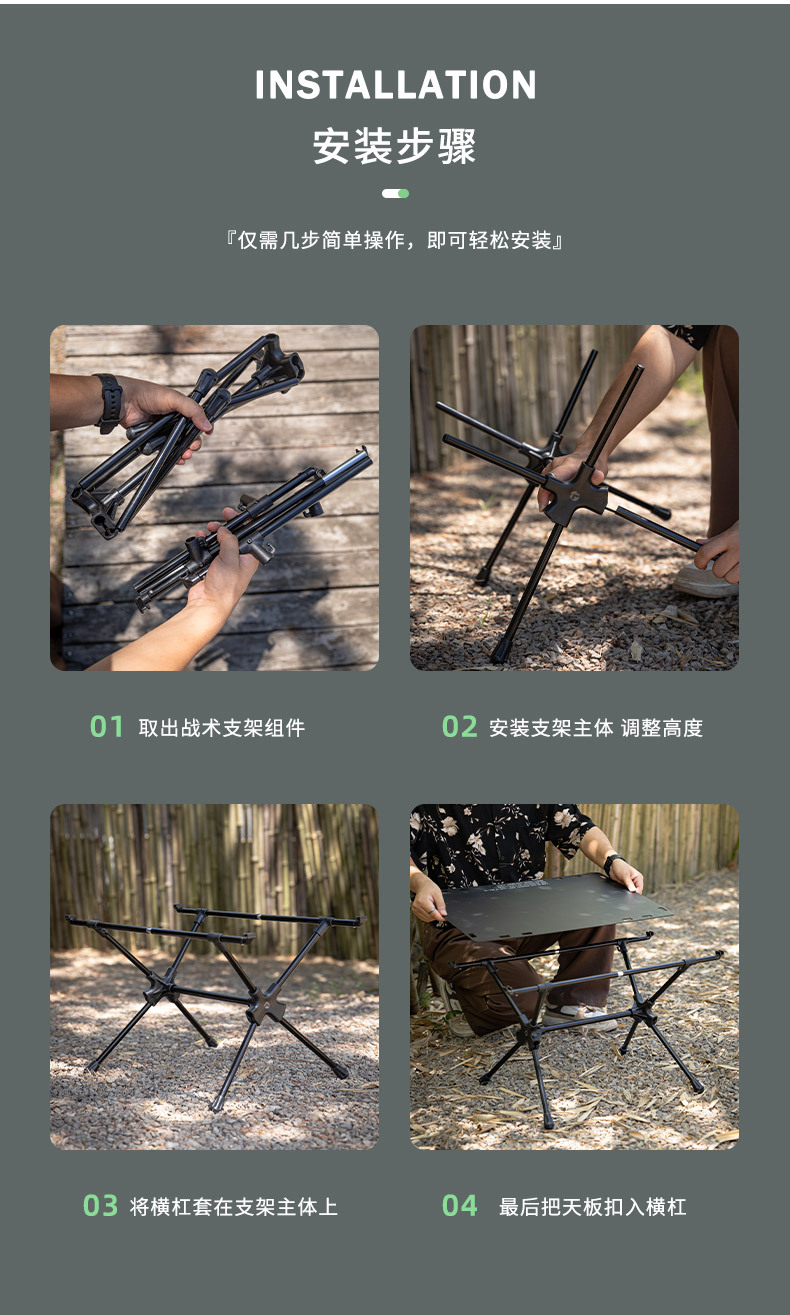 INSTALLATION
安装步骤

『仅需几步简单操作，即可轻松安装』

01 取出战术支架组件

02 安装支架主体 调整高度

03 将横杠套在支架主体上

04 最后把天板扣入横杠