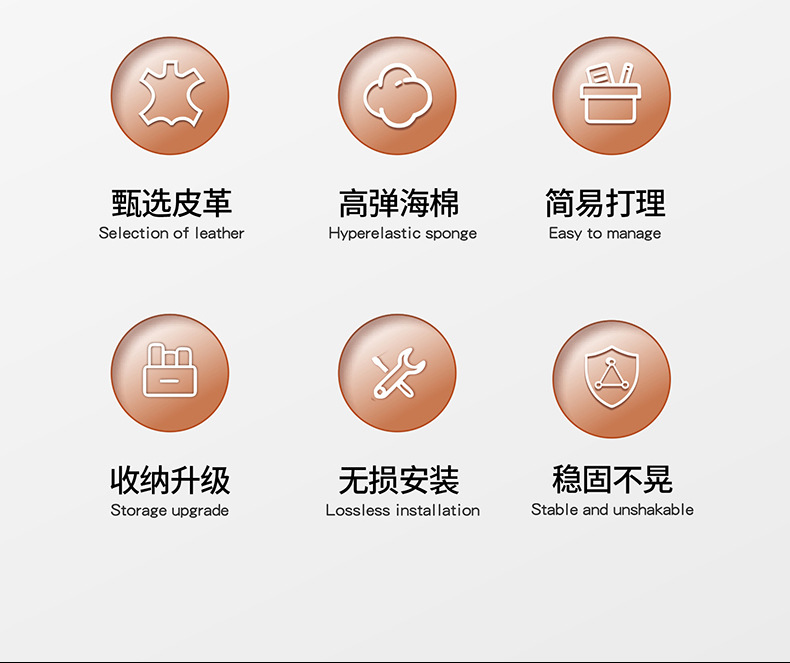 甄选皮革
Selection of leather

高弹海棉
Hyperelastic sponge

简易打理
Easy to manage

收纳升级
Storage upgrade

无损安装
Lossless installation

稳固不晃
Stable and unshakable