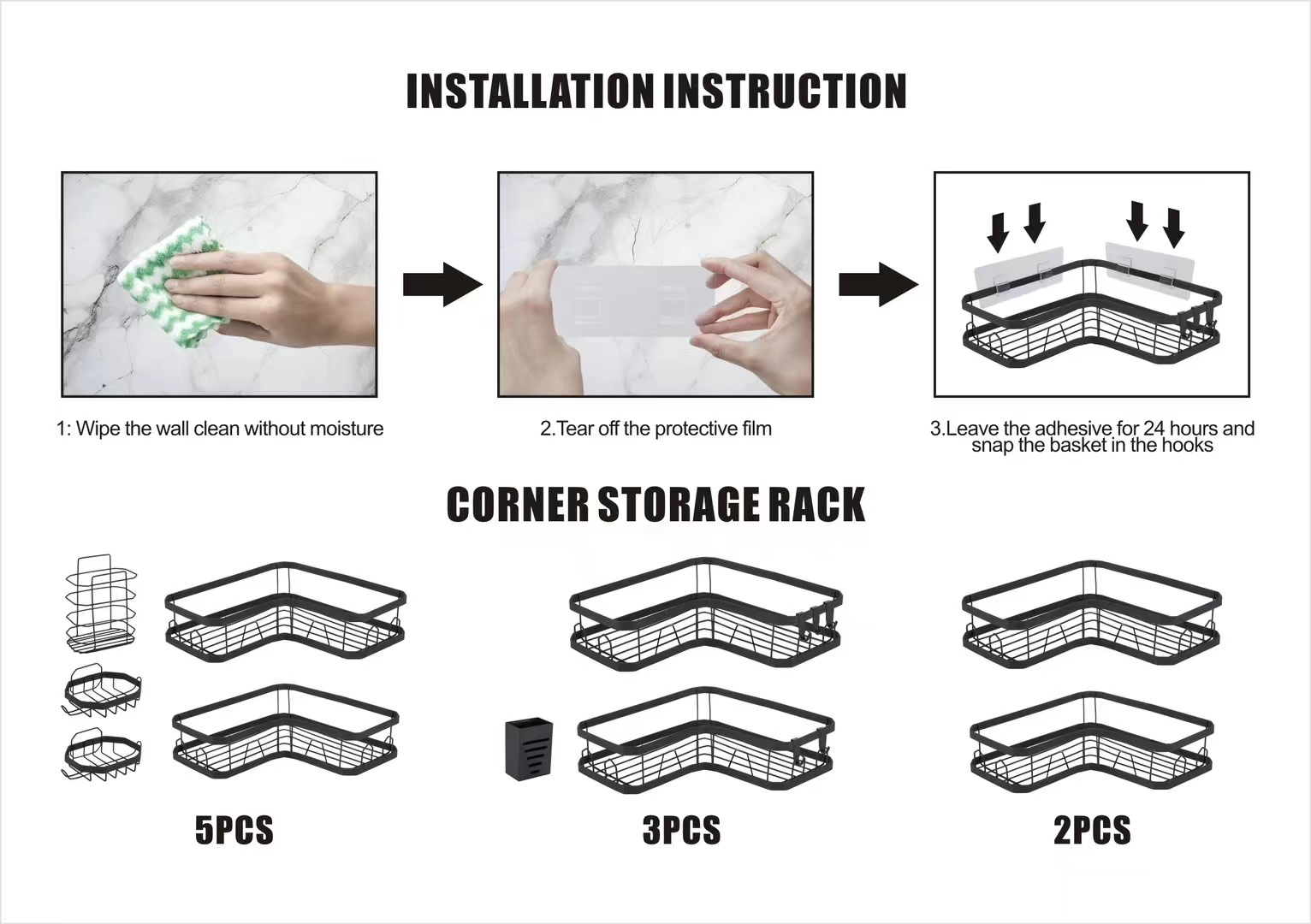 INSTALLATION INSTRUCTION

1: Wipe the wall clean without moisture

2.Tear off the protective film

3.Leave the adhesive for 24 hours and snap the basket in the hooks

CORNER STORAGE RACK

5PCS

3PCS

2PCS