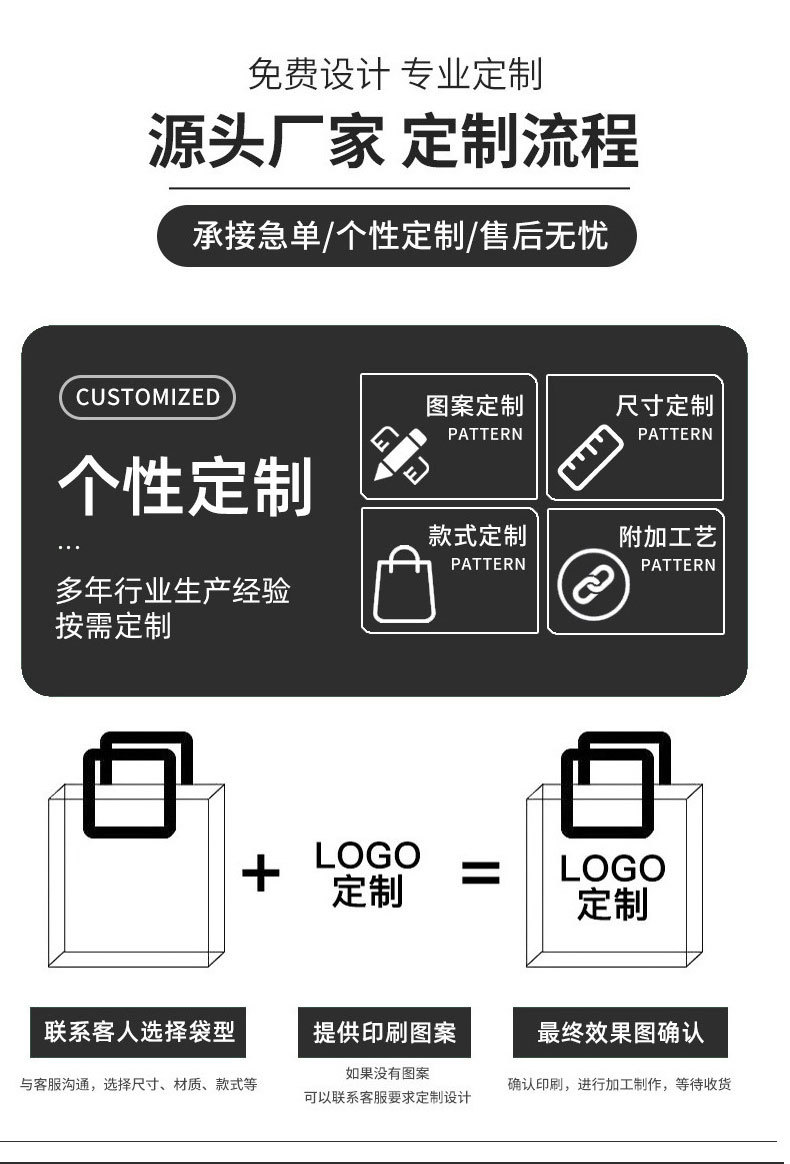 免费设计 专业定制

源头厂家 定制流程

承接急单/个性定制/售后无忧

CUSTOMIZED

个性定制

...

多年行业生产经验
按需定制

图案定制
PATTERN

尺寸定制
PATTERN

款式定制
PATTERN

附加工艺
PATTERN

+ LOGO 定制 = LOGO 定制

联系客人选择袋型

与客服沟通，选择尺寸、材质、款式等

提供印刷图案

如果没有图案
可以联系客服要求定制设计

最终效果图确认

确认印刷，进行加工制作，等待收货