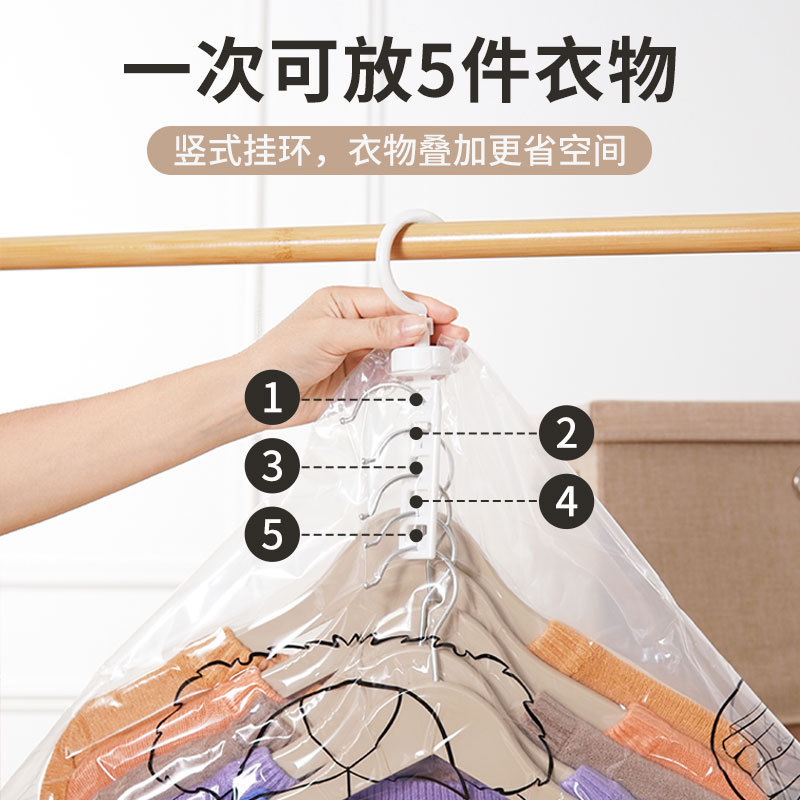 一次可放5件衣物

竖式挂环，衣物叠加更省空间

1

2

3

4

5