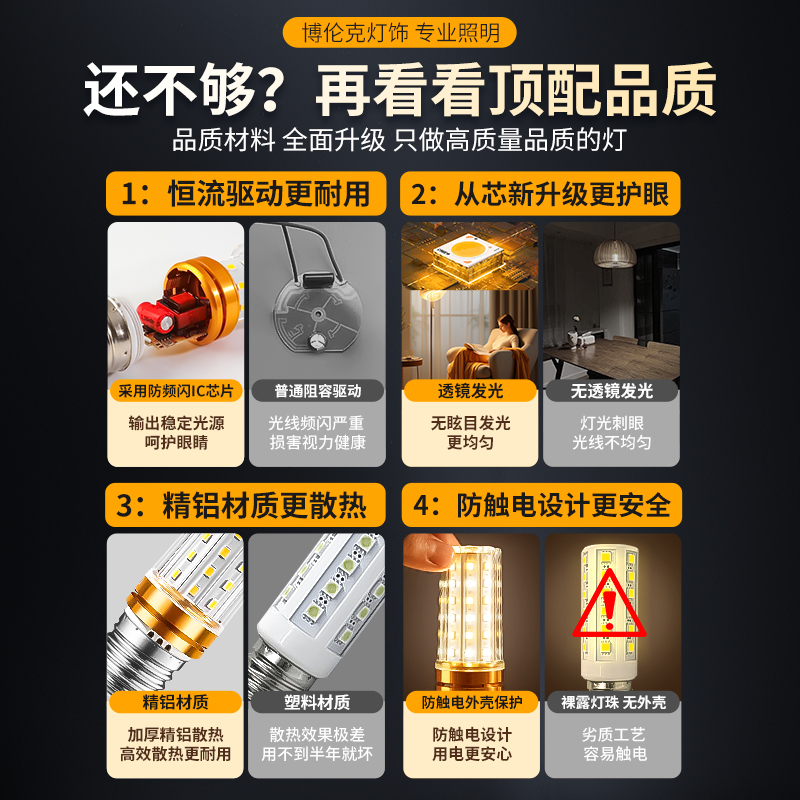 博伦克灯饰 专业照明

还不够？再看看顶配品质

品质材料 全面升级 只做高质量品质的灯

1：恒流驱动更耐用

采用防频闪IC芯片

输出稳定光源 呵护眼睛

普通阻容驱动

光线频闪严重 损害视力健康

2：从芯新升级更护眼

透镜发光

无眩目发光 更均匀

无透镜发光

灯光刺眼 光线不均匀

3：精铝材质更散热

精铝材质

加厚精铝散热 高效散热更耐用

塑料材质

散热效果极差 用不到半年就坏

4：防触电设计更安全

防触电外壳保护

防触电设计 用电更安心

裸露灯珠 无外壳

劣质工艺 容易触电