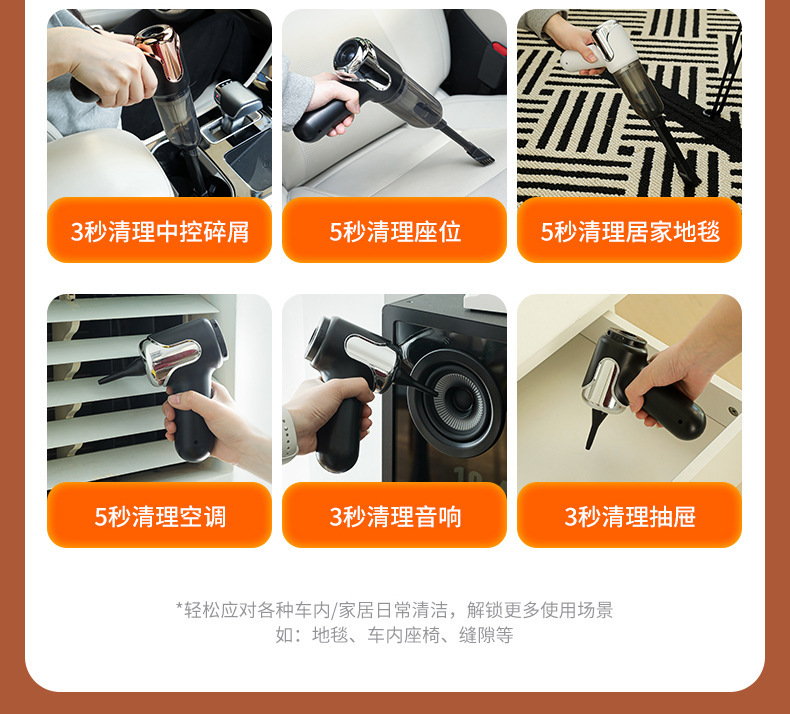 3秒清理中控碎屑

5秒清理座位

5秒清理居家地毯

5秒清理空调

3秒清理音响

3秒清理抽屉

*轻松应对各种车内/家居日常清洁，解锁更多使用场景
如：地毯、车内座椅、缝隙等