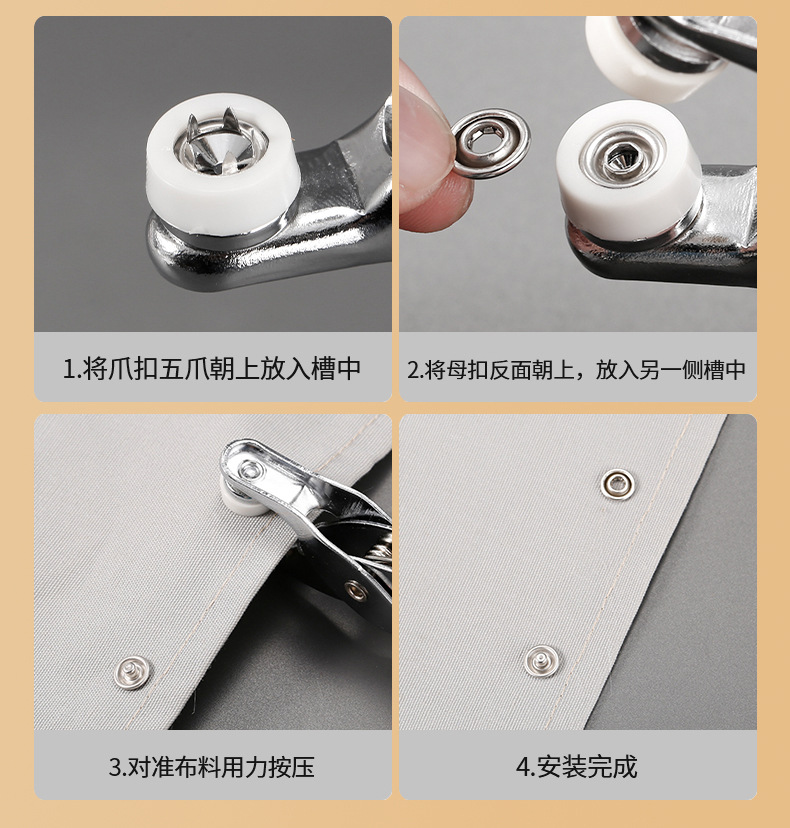 1.将爪扣五爪朝上放入槽中

2.将母扣反面朝上，放入另一侧槽中

3.对准布料用力按压

4.安装完成