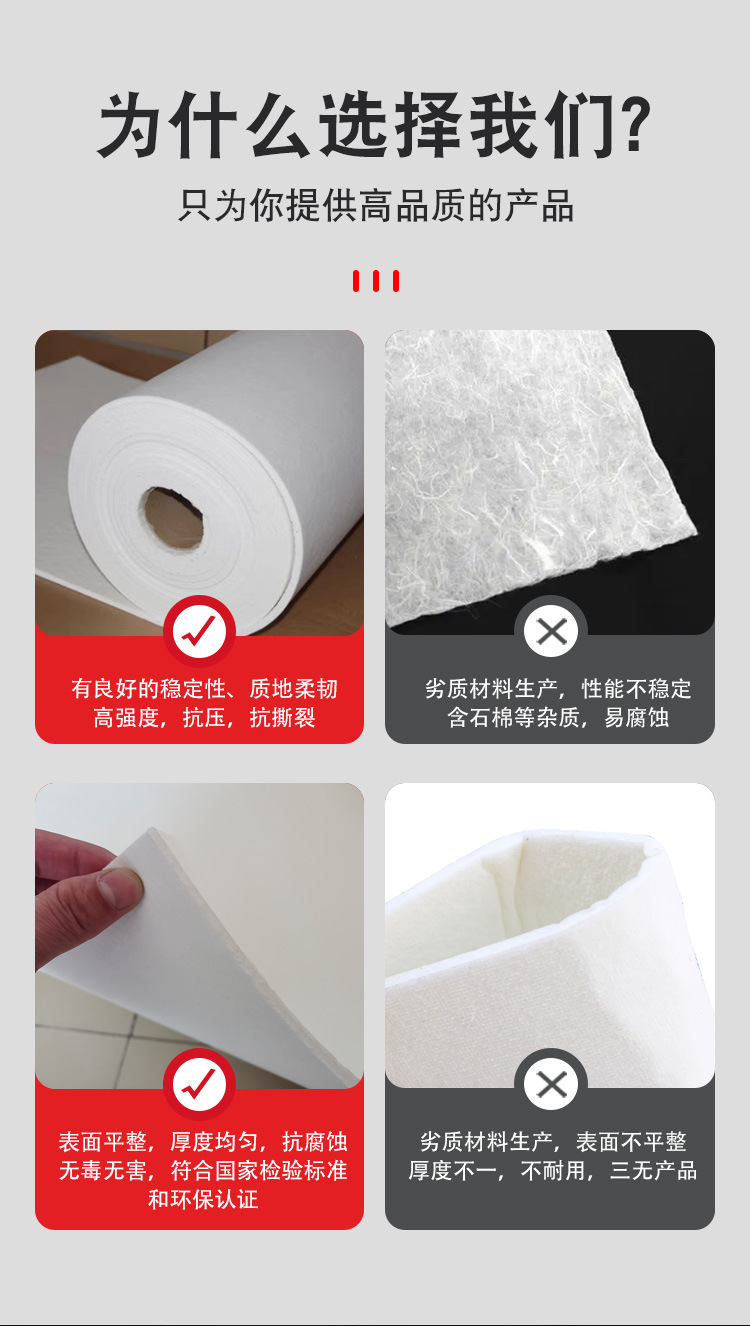 为什么选择我们?

只为你提供高品质的产品

有良好的稳定性、质地柔韧
高强度，抗压，抗撕裂

劣质材料生产，性能不稳定
含石棉等杂质，易腐蚀

表面平整，厚度均匀，抗腐蚀
无毒无害，符合国家检验标准
和环保认证

劣质材料生产，表面不平整
厚度不一，不耐用，三无产品