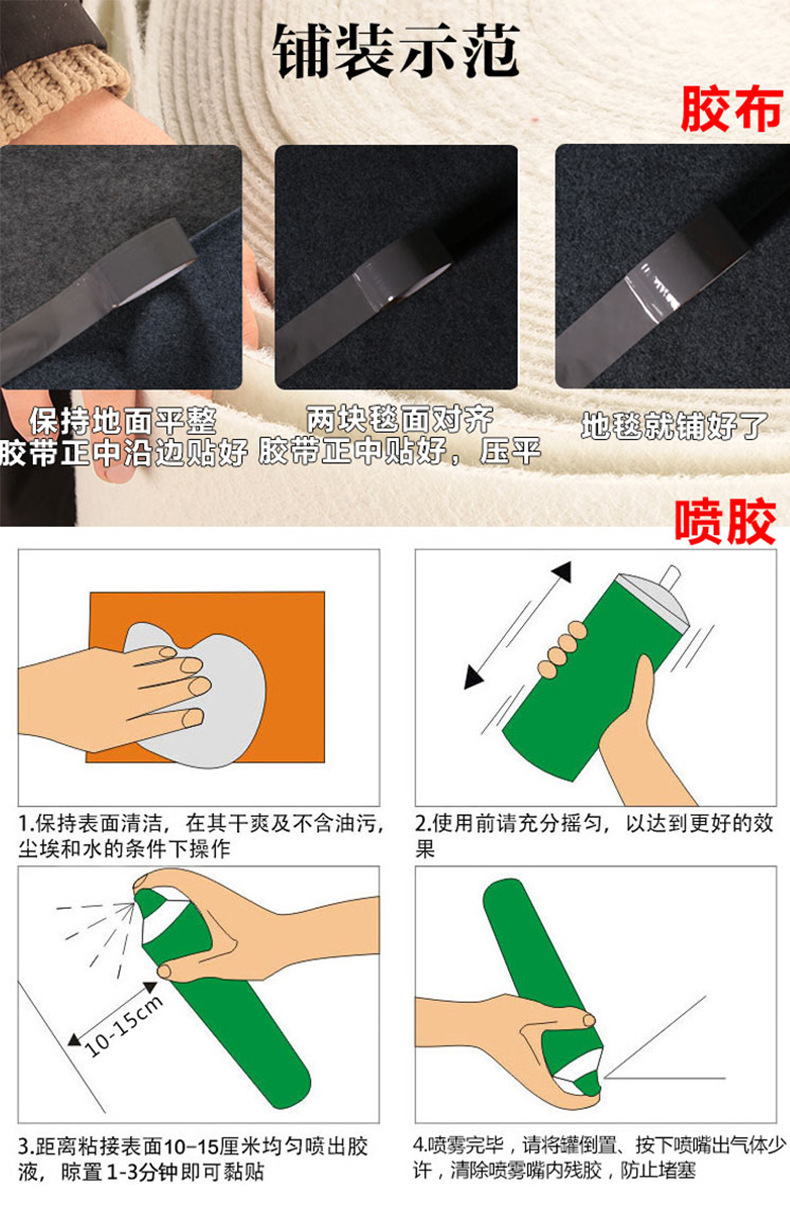 铺装示范

胶布

保持地面平整
胶带正中沿边贴好

两块毯面对齐
胶带正中贴好，压平

地毯就铺好了

喷胶

1.保持表面清洁，在其干爽及不含油污，尘埃和水的条件下操作

2.使用前请充分摇匀，以达到更好的效果

10-15cm

3.距离粘接表面10-15厘米均匀喷出胶液，晾置1-3分钟即可黏贴

4.喷雾完毕，请将罐倒置、按下喷嘴出气体少许，清除喷雾嘴内残胶，防止堵塞