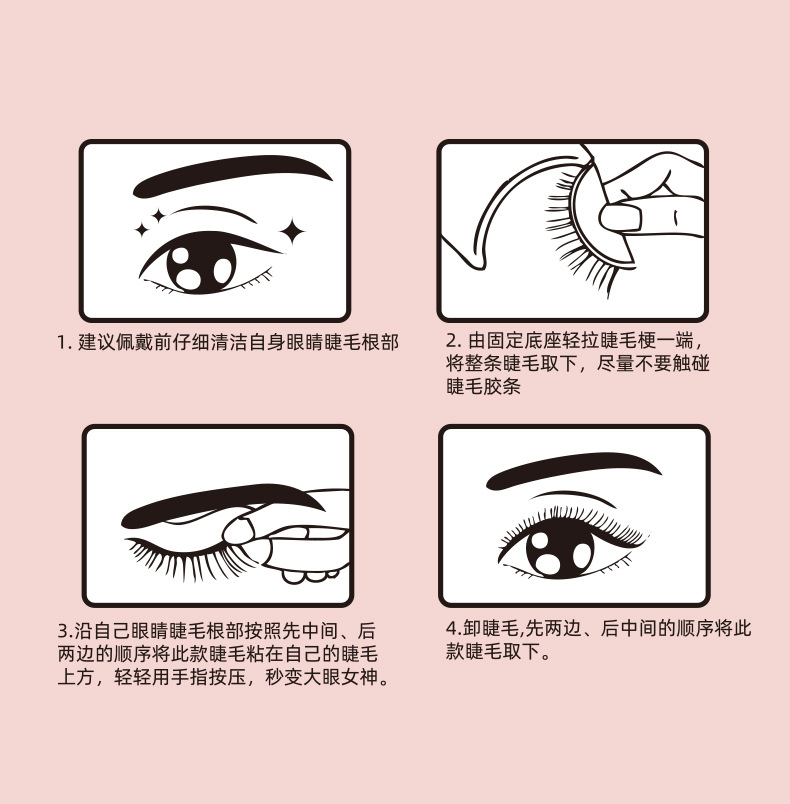 1. 建议佩戴前仔细清洁自身眼睛睫毛根部

2. 由固定底座轻拉睫毛梗一端，将整条睫毛取下，尽量不要触碰睫毛胶条

3.沿自己眼睛睫毛根部按照先中间、后两边的顺序将此款睫毛粘在自己的睫毛上方，轻轻用手指按压，秒变大眼女神。

4.卸睫毛,先两边、后中间的顺序将此款睫毛取下。