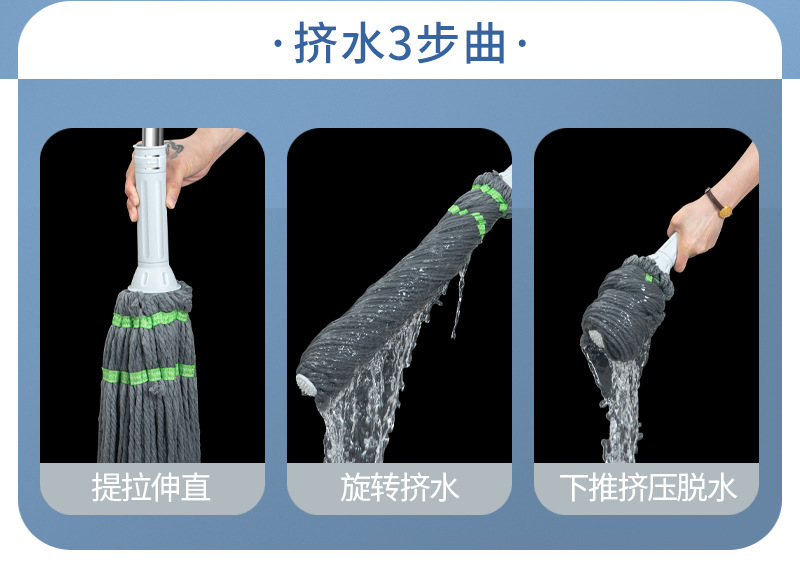 ·挤水3步曲·

提拉伸直

旋转挤水

下推挤压脱水