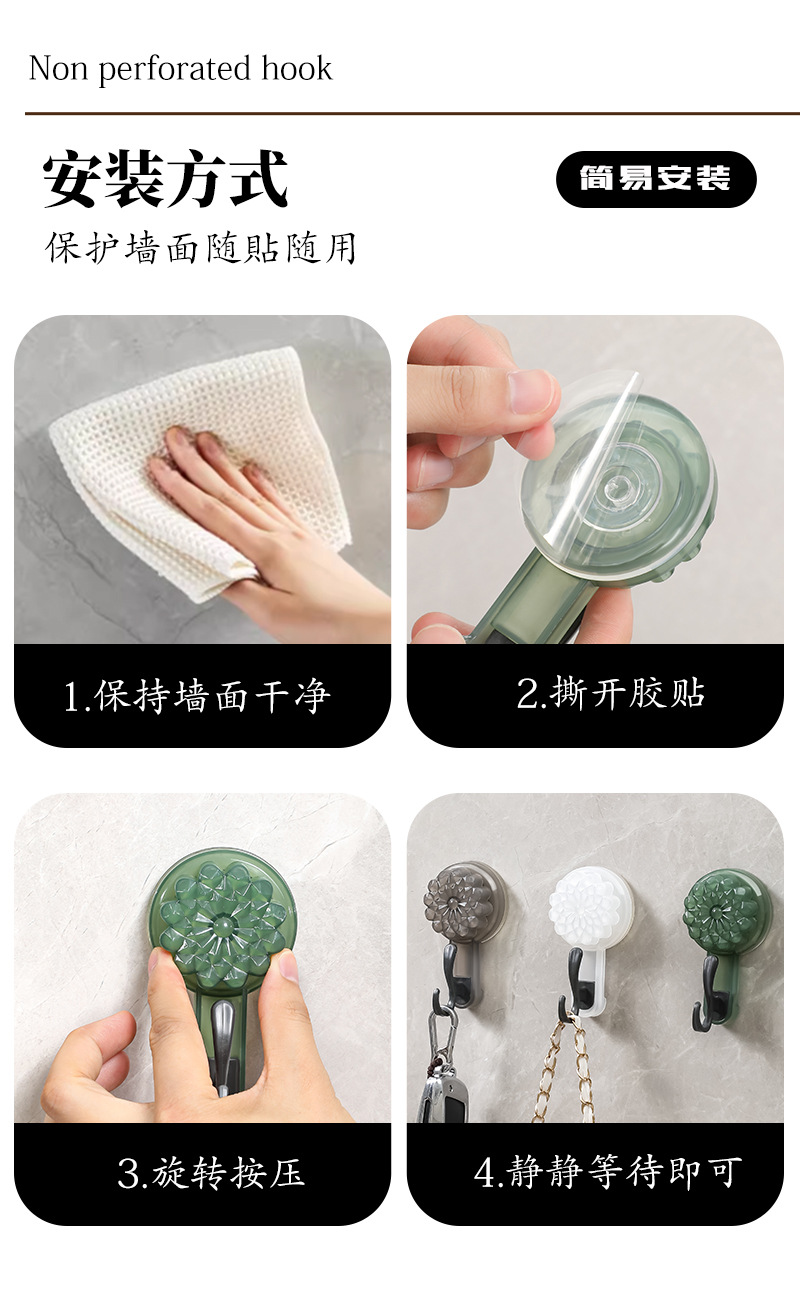 Non perforated hook

安装方式

简易安装

保护墙面随贴随用

1.保持墙面干净

2.撕开胶贴

3.旋转按压

4.静静等待即可