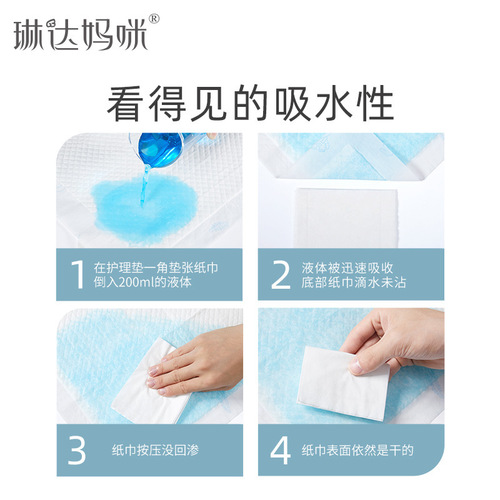 琳达妈咪®

看得见的吸水性

1 在护理垫一角垫张纸巾
倒入200ml的液体

2 液体被迅速吸收
底部纸巾滴水未沾

3 纸巾按压没回渗

4 纸巾表面依然是干的