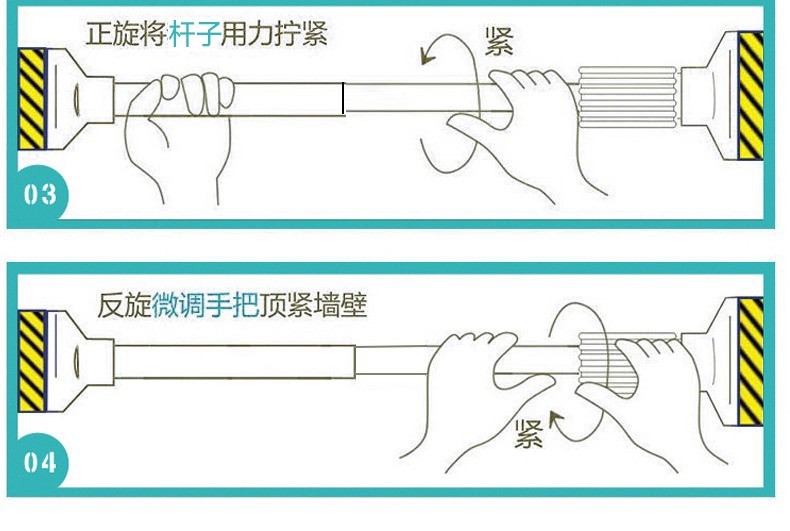 正旋将杆子用力拧紧

紧

03

反旋微调手把顶紧墙壁

紧

04