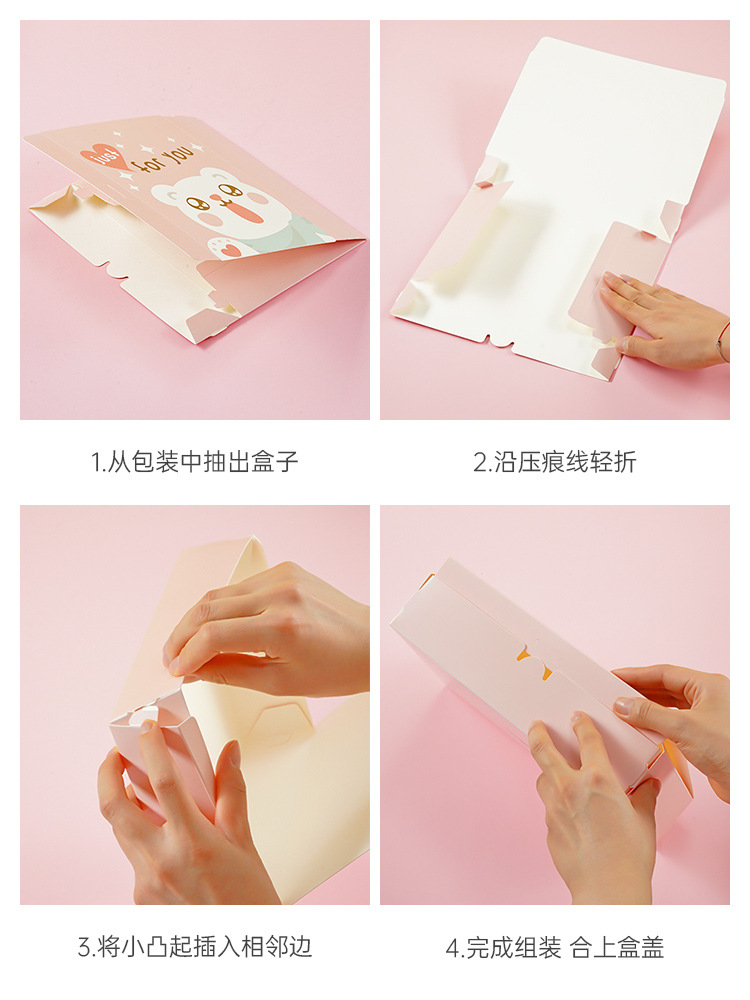 Just for you

1.从包装中抽出盒子

2.沿压痕线轻折

3.将小凸起插入相邻边

4.完成组装 合上盒盖