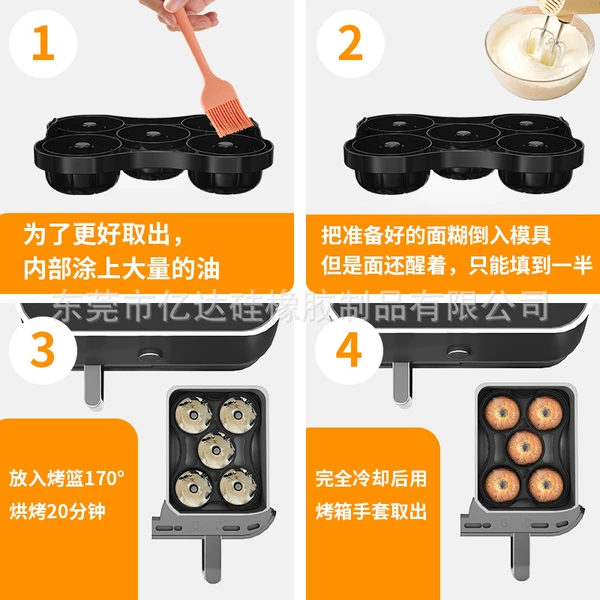 1

为了更好取出，
内部涂上大量的油

2

把准备好的面糊倒入模具
但是面还醒着，只能填到一半

东莞市亿达硅橡胶制品有限公司

3

放入烤篮170°
烘烤20分钟

4

完全冷却后用
烤箱手套取出