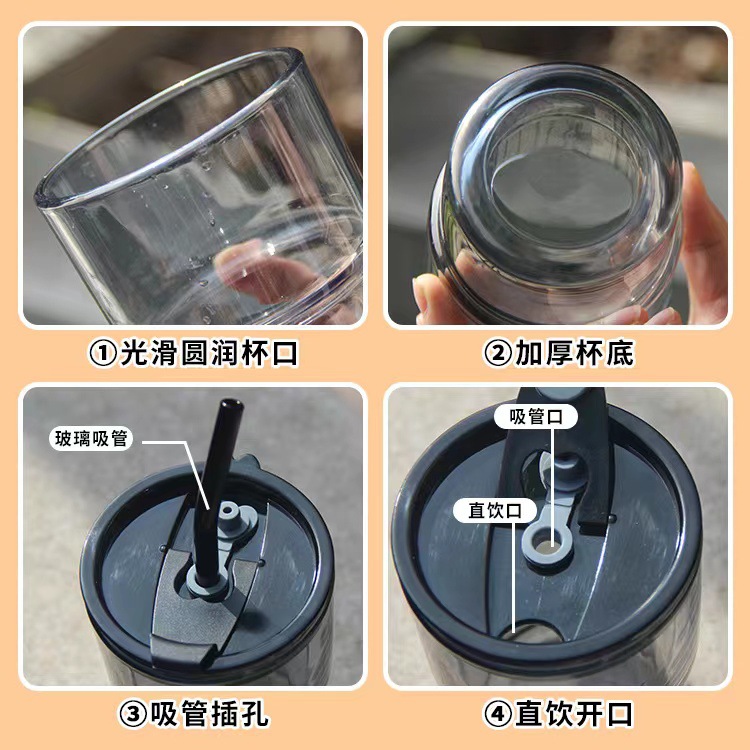 ①光滑圆润杯口

②加厚杯底

玻璃吸管

③吸管插孔

吸管口

直饮口

④直饮开口