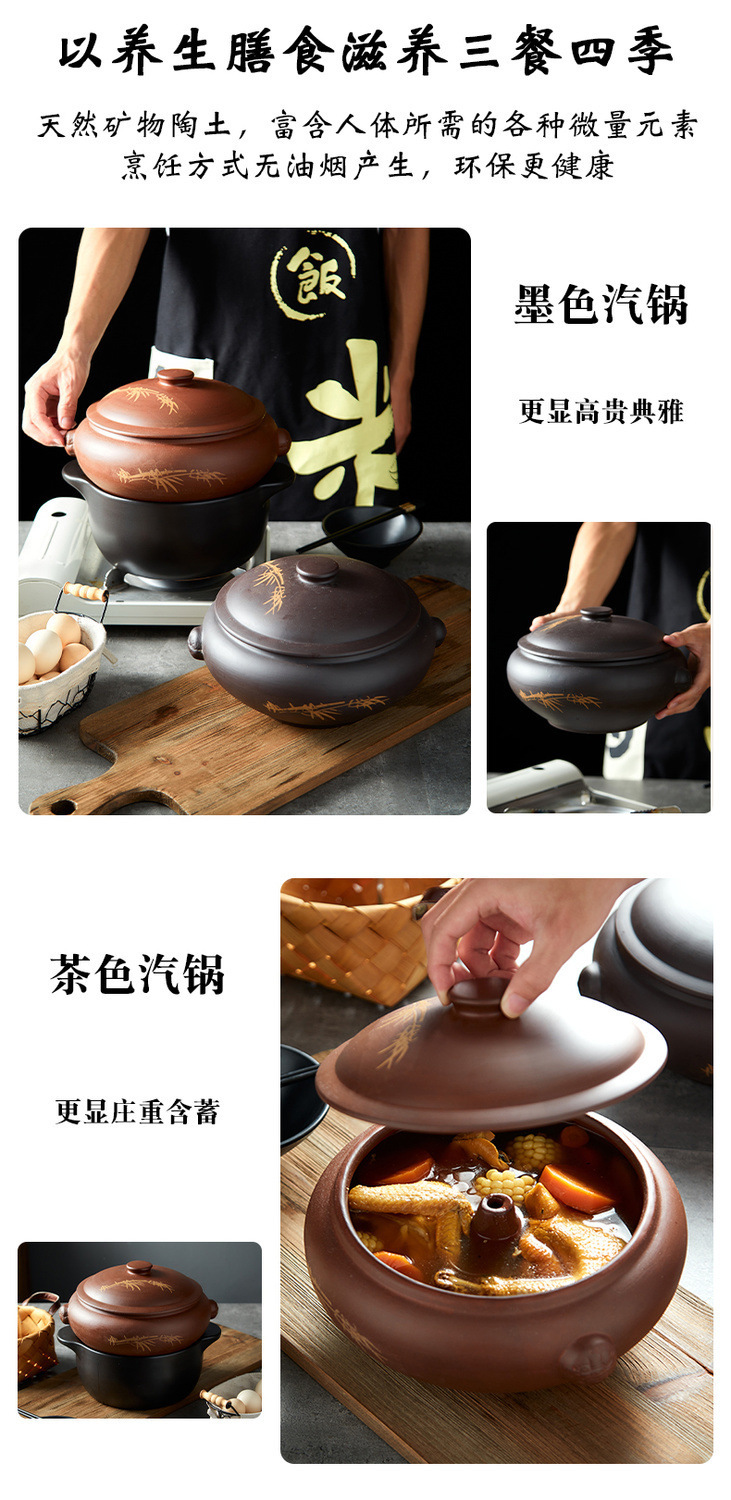 以养生膳食滋养三餐四季

天然矿物陶土，富含人体所需的各种微量元素
烹饪方式无油烟产生，环保更健康

飯

米

墨色汽锅

更显高贵典雅

茶色汽锅

更显庄重含蓄