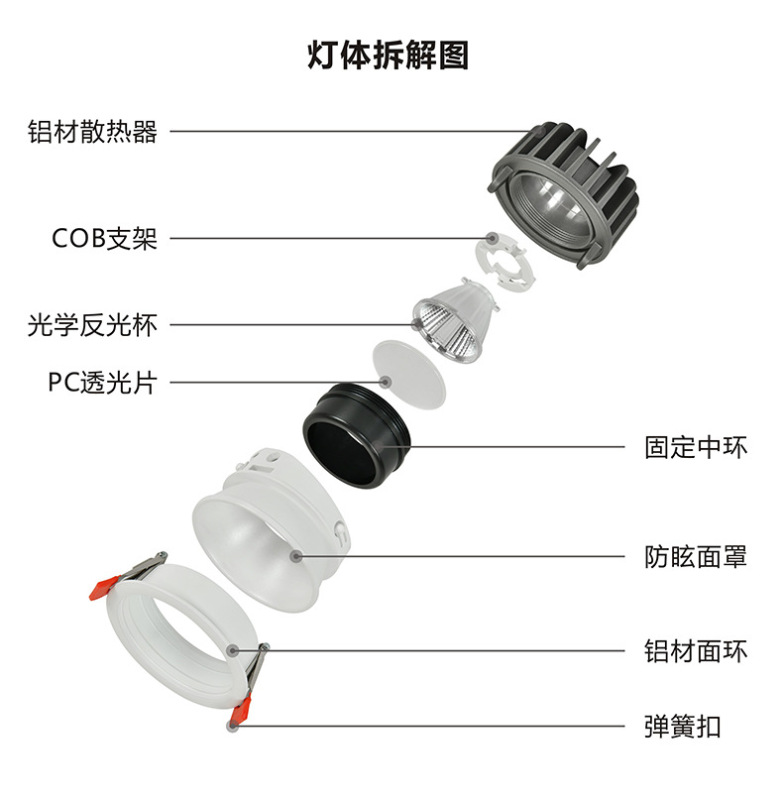 灯体拆解图

铝材散热器

COB支架

光学反光杯

PC透光片

固定中环

防眩面罩

铝材面环

弹簧扣