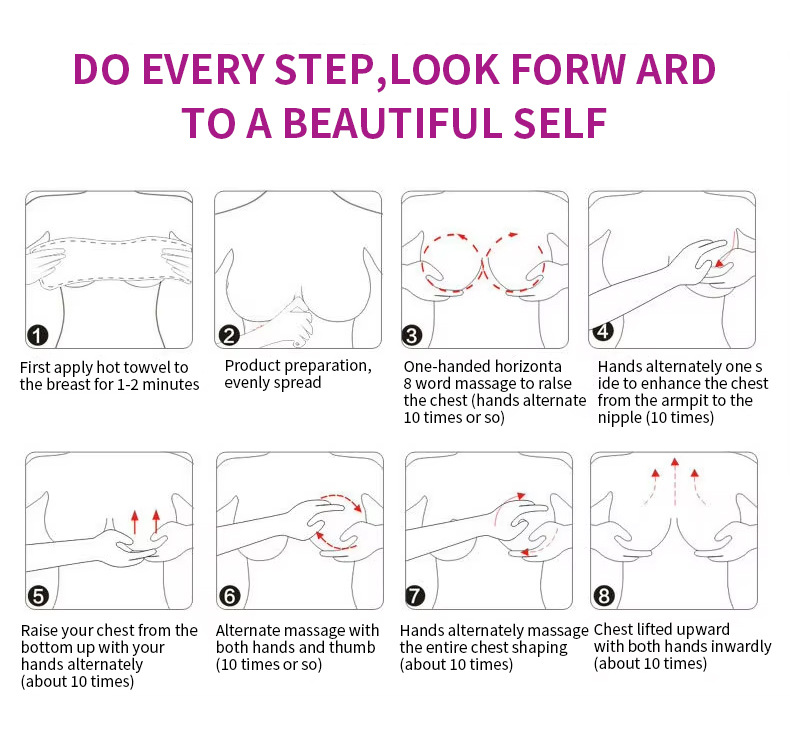 DO EVERY STEP,LOOK FORW ARD TO A BEAUTIFUL SELF

1
First apply hot towvel to the breast for 1-2 minutes

2
Product preparation, evenly spread

3
One-handed horizonta 8 word massage to ralse the chest (hands alternate 10 times or so)

4
Hands alternately one s ide to enhance the chest from the armpit to the nipple (10 times)

5
Raise your chest from the bottom up with your hands alternately (about 10 times)

6
Alternate massage with both hands and thumb (10 times or so)

7
Hands alternately massage the entire chest shaping (about 10 times)

8
Chest lifted upward with both hands inwardly (about 10 times)