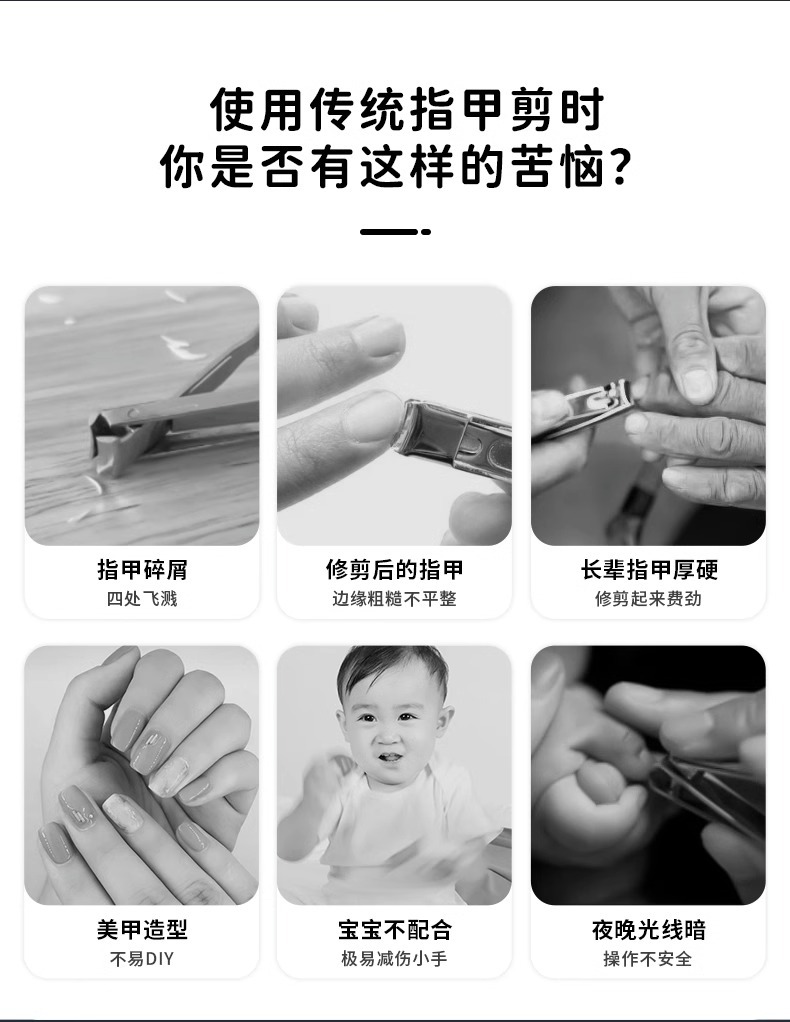 使用传统指甲剪时
你是否有这样的苦恼？

指甲碎屑
四处飞溅

修剪后的指甲
边缘粗糙不平整

长辈指甲厚硬
修剪起来费劲

美甲造型
不易DIY

宝宝不配合
极易减伤小手

夜晚光线暗
操作不安全