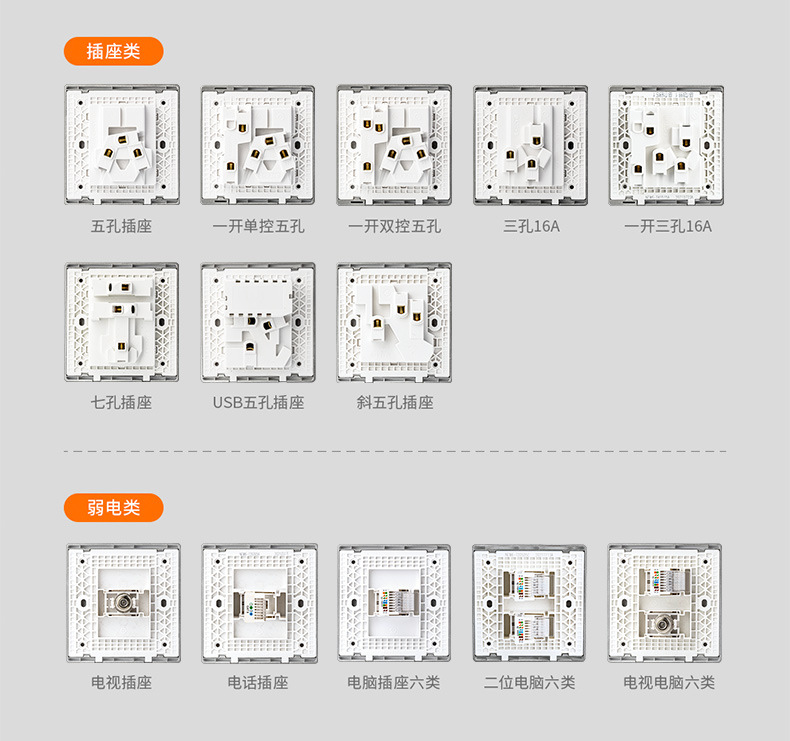 插座类

五孔插座　一开单控五孔　一开双控五孔　三孔16A　一开三孔16A

七孔插座　USB五孔插座　斜五孔插座

弱电类

电视插座　电话插座　电脑插座六类　二位电脑六类　电视电脑六类