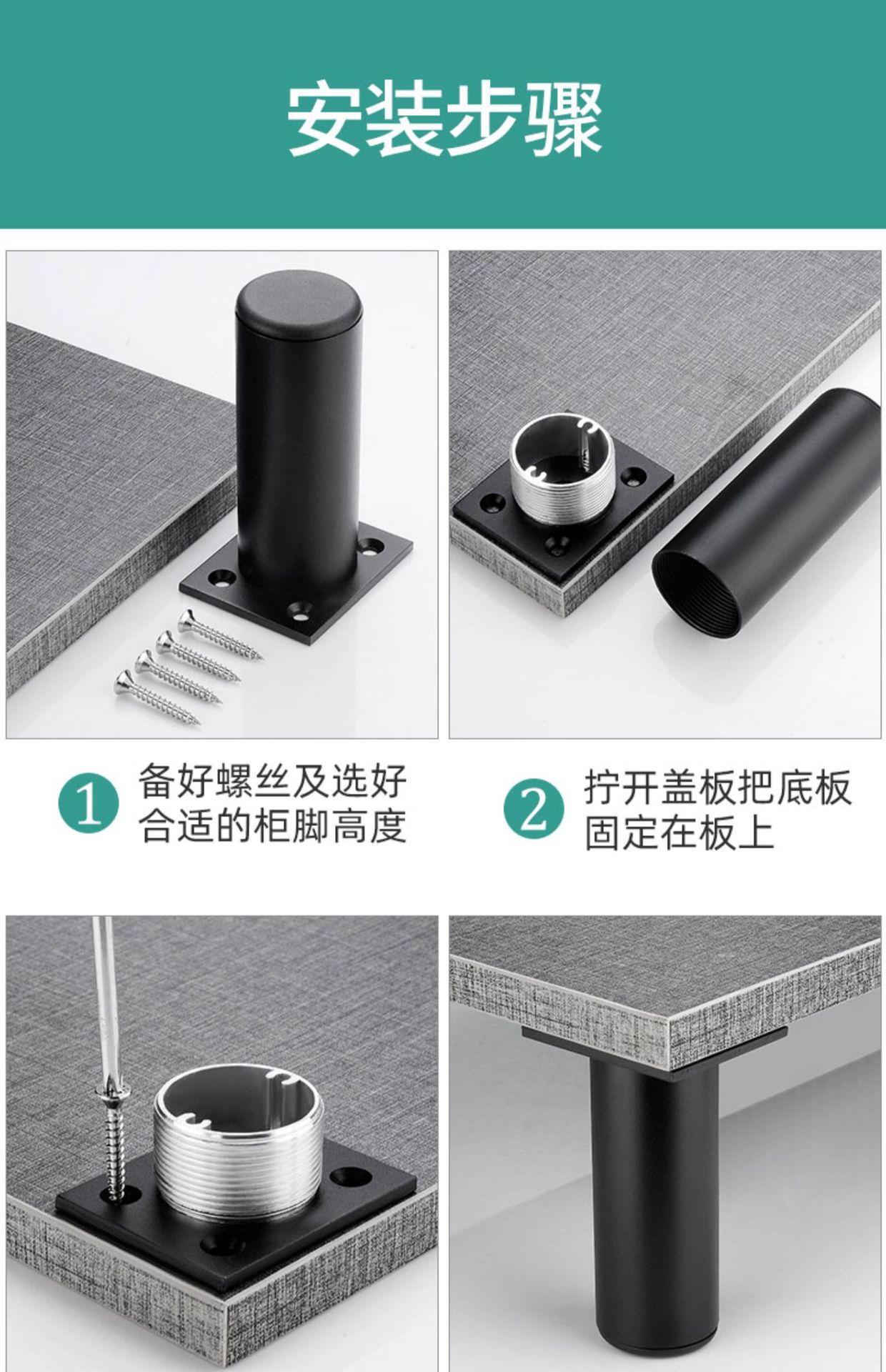 安装步骤

1 备好螺丝及选好合适的柜脚高度

2 拧开盖板把底板固定在板上