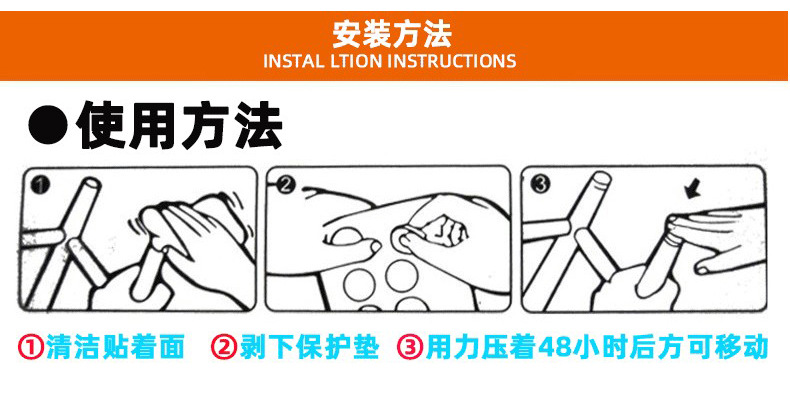 安装方法
INSTAL LTION INSTRUCTIONS

●使用方法

①

②

③

①清洁贴着面 ②剥下保护垫 ③用力压着48小时后方可移动