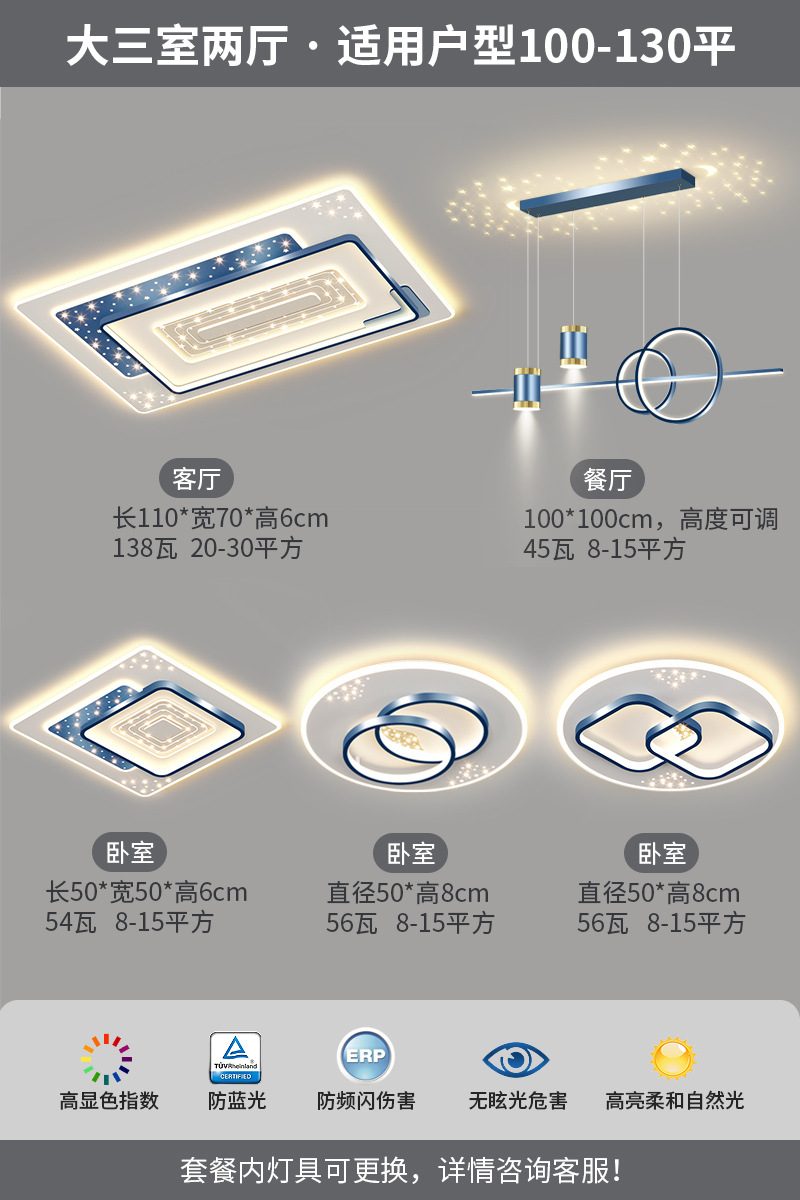 大三室两厅 · 适用户型100-130平

客厅
长110*宽70*高6cm
138瓦 20-30平方

餐厅
100*100cm，高度可调
45瓦 8-15平方

卧室
长50*宽50*高6cm
54瓦 8-15平方

卧室
直径50*高8cm
56瓦 8-15平方

卧室
直径50*高8cm
56瓦 8-15平方

高显色指数

TÜVRheinland CERTIFIED
防蓝光

ERP
防频闪伤害

无眩光危害

高亮柔和自然光

套餐内灯具可更换，详情咨询客服！