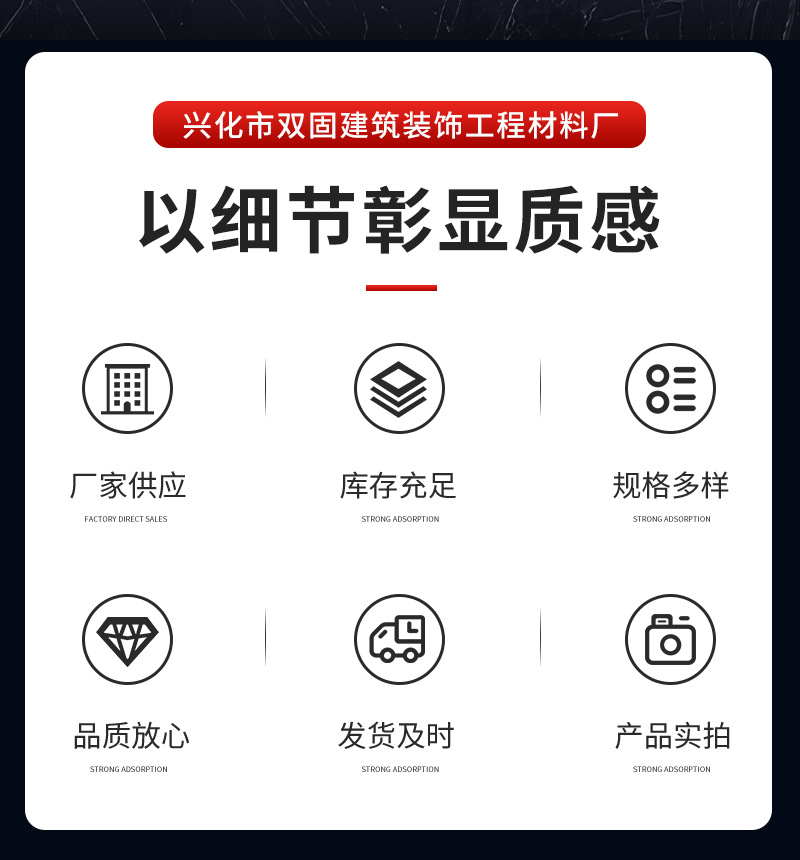 兴化市双固建筑装饰工程材料厂

以细节彰显质感

厂家供应
FACTORY DIRECT SALES

库存充足
STRONG ADSORPTION

规格多样
STRONG ADSORPTION

品质放心
STRONG ADSORPTION

发货及时
STRONG ADSORPTION

产品实拍
STRONG ADSORPTION