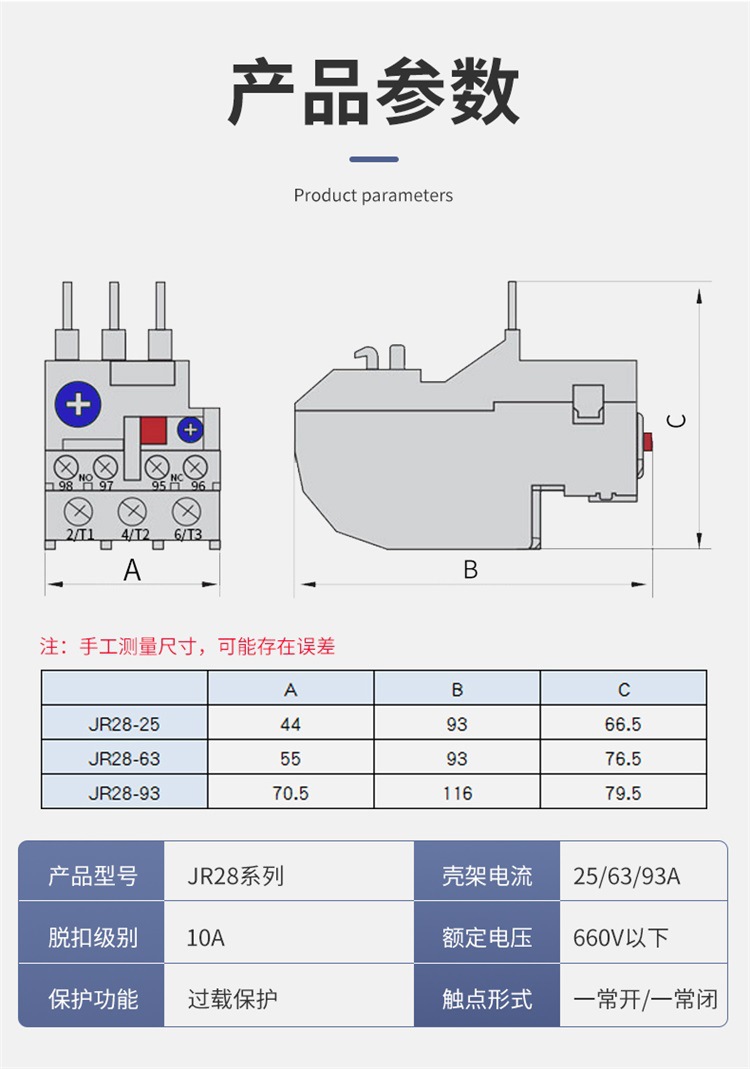 产品参数

Product parameters

98 NO 97 95 NC 96
2/T1 4/T2 6/T3
A
B
C

注：手工测量尺寸，可能存在误差

| | A | B | C |
|---|---|---|---|
| JR28-25 | 44 | 93 | 66.5 |
| JR28-63 | 55 | 93 | 76.5 |
| JR28-93 | 70.5 | 116 | 79.5 |

| 产品型号 | JR28系列 | 壳架电流 | 25/63/93A |
|---|---|---|---|
| 脱扣级别 | 10A | 额定电压 | 660V以下 |
| 保护功能 | 过载保护 | 触点形式 | 一常开/一常闭 |