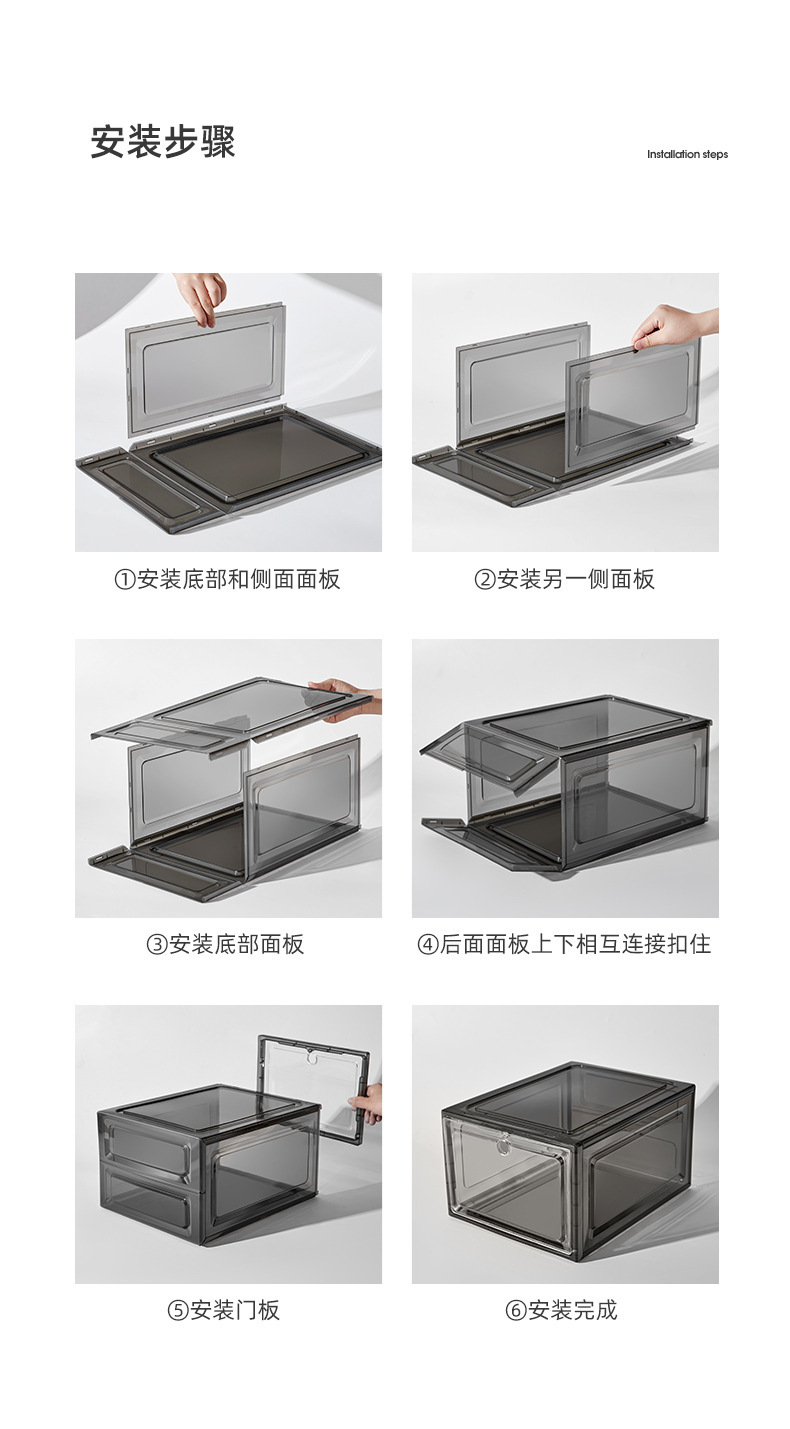 安装步骤

Installation steps

①安装底部和侧面面板

②安装另一侧面板

③安装底部面板

④后面面板上下相互连接扣住

⑤安装门板

⑥安装完成