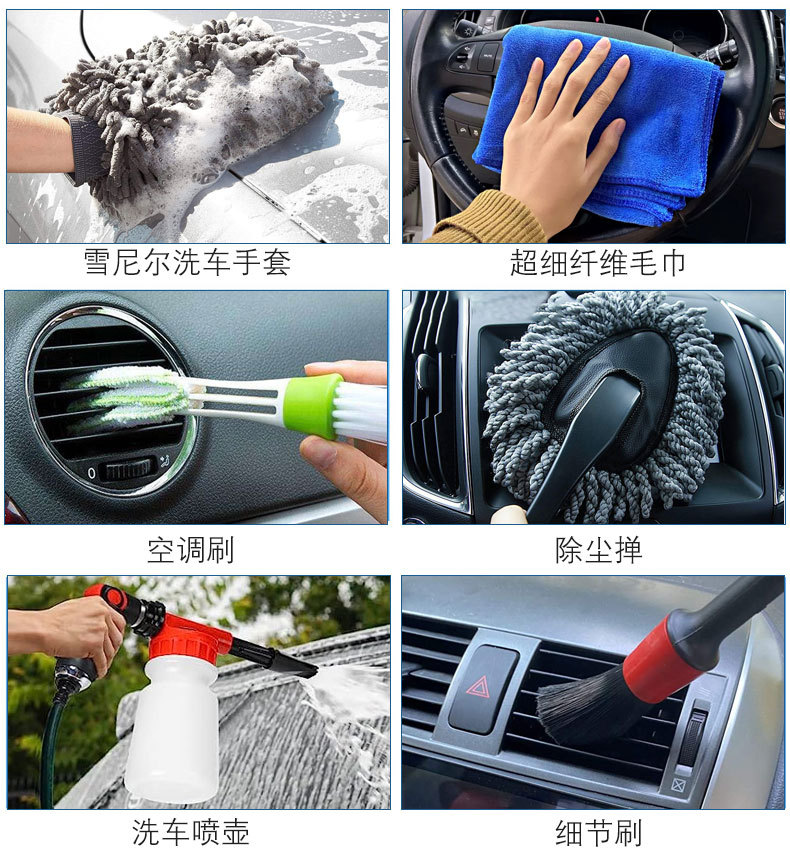 雪尼尔洗车手套

超细纤维毛巾

空调刷

除尘掸

洗车喷壶

细节刷