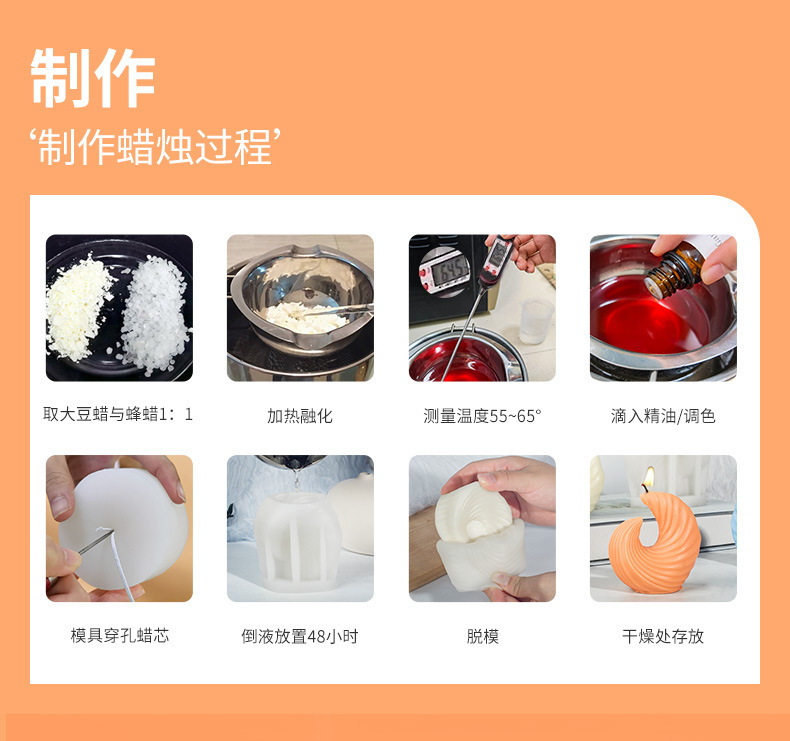 制作

‘制作蜡烛过程’

取大豆蜡与蜂蜡1：1

加热融化

64.5

测量温度55~65°

滴入精油/调色

模具穿孔蜡芯

倒液放置48小时

脱模

干燥处存放