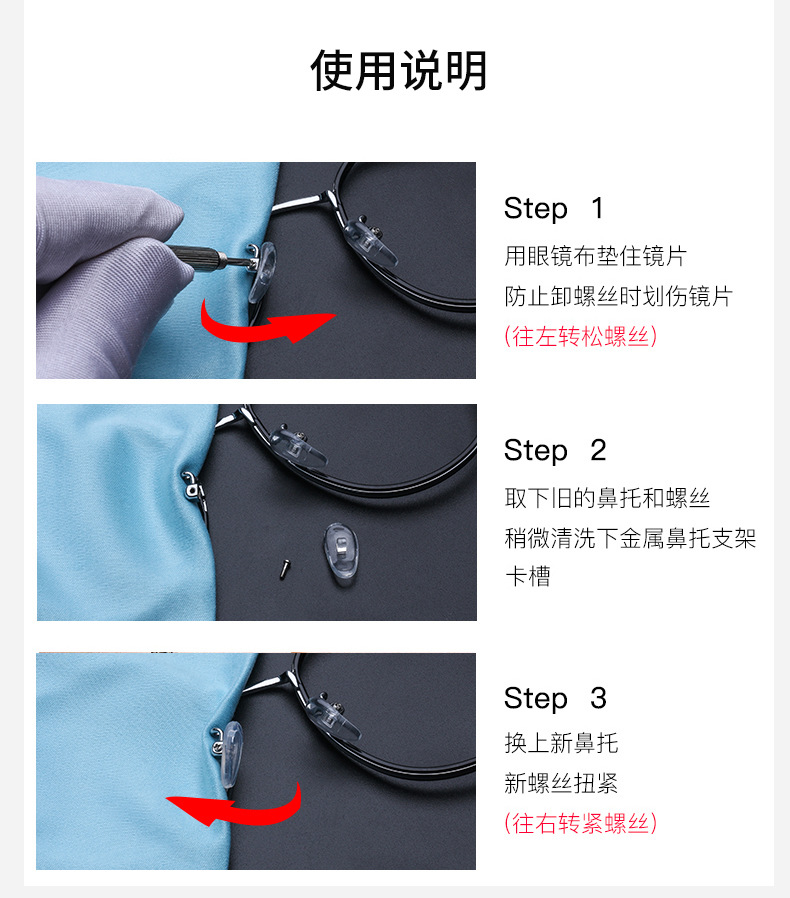 使用说明

Step 1
用眼镜布垫住镜片
防止卸螺丝时划伤镜片
(往左转松螺丝)

Step 2
取下旧的鼻托和螺丝
稍微清洗下金属鼻托支架卡槽

Step 3
换上新鼻托
新螺丝扭紧
(往右转紧螺丝)