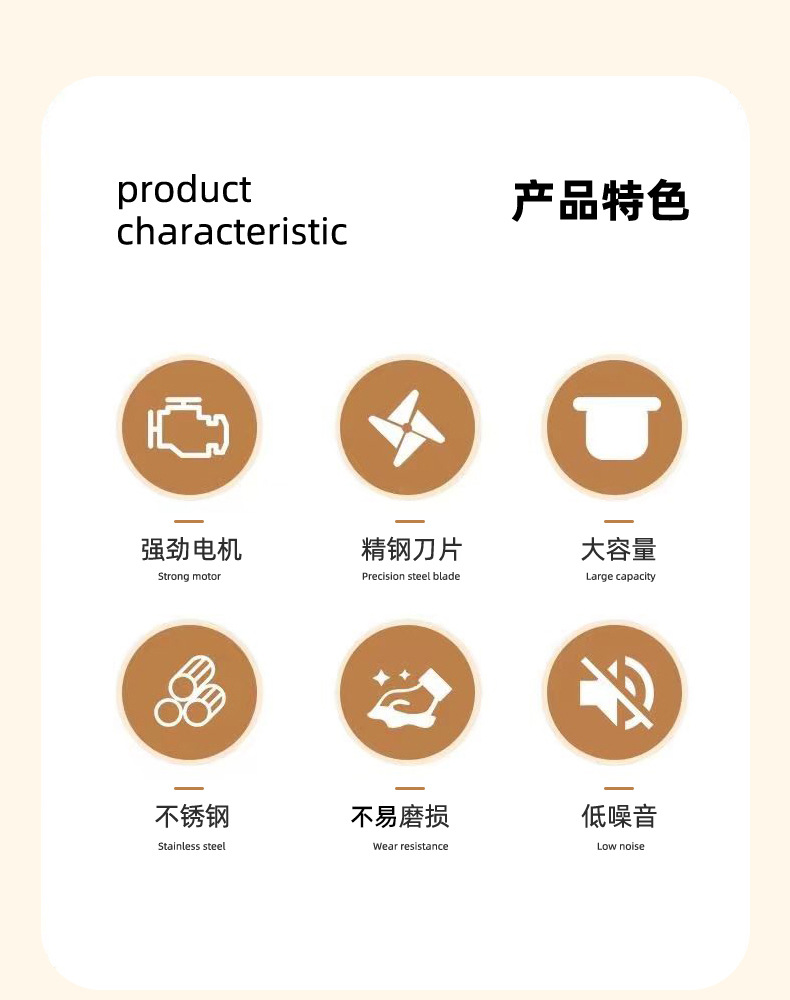 product
characteristic

产品特色

强劲电机
Strong motor

精钢刀片
Precision steel blade

大容量
Large capacity

不锈钢
Stainless steel

不易磨损
Wear resistance

低噪音
Low noise