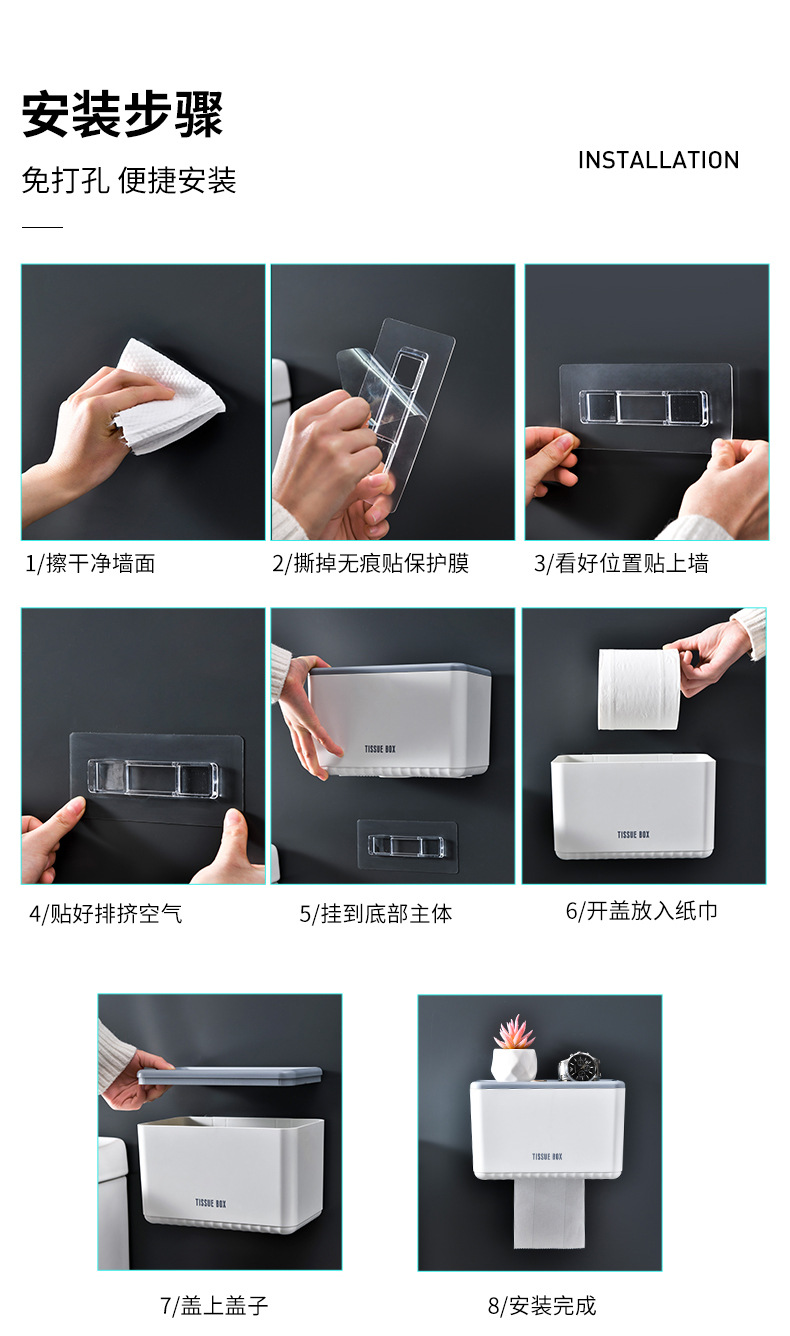 安装步骤

免打孔 便捷安装

INSTALLATION

1/擦干净墙面

2/撕掉无痕贴保护膜

3/看好位置贴上墙

4/贴好排挤空气

TISSUE BOX

5/挂到底部主体

TISSUE BOX

6/开盖放入纸巾

TISSUE BOX

7/盖上盖子

TISSUE BOX

8/安装完成