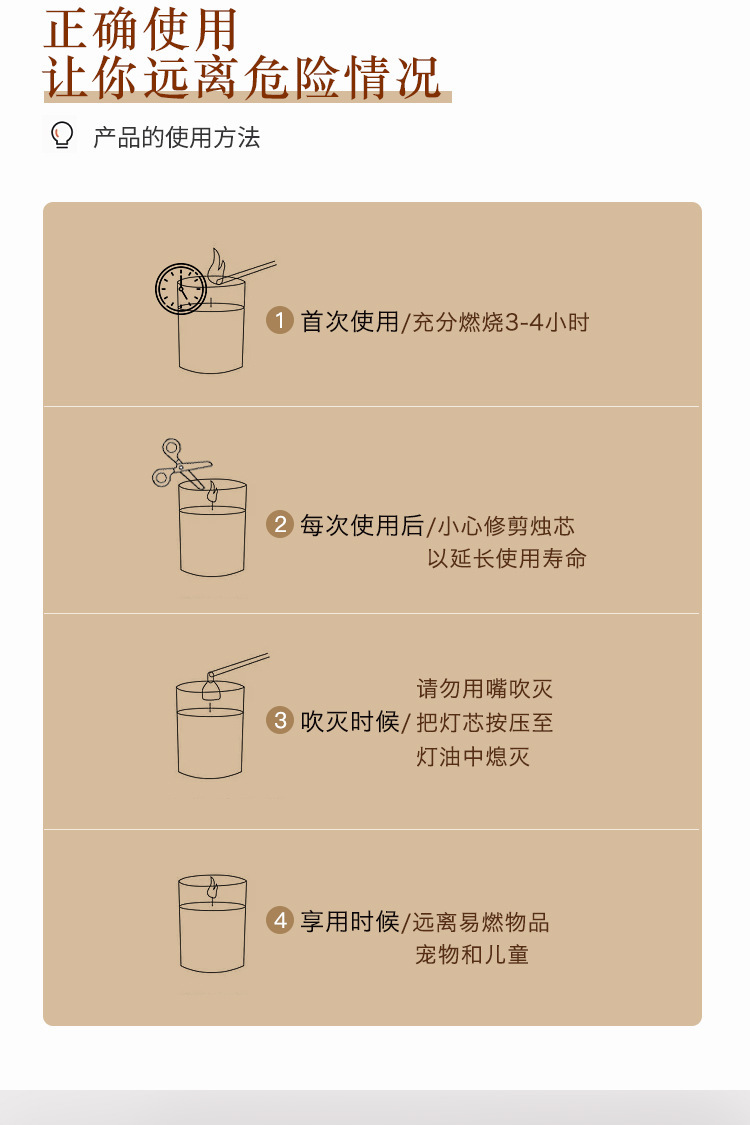 正确使用
让你远离危险情况

产品的使用方法

1 首次使用/充分燃烧3-4小时

2 每次使用后/小心修剪烛芯
以延长使用寿命

3 吹灭时候/请勿用嘴吹灭
把灯芯按压至
灯油中熄灭

4 享用时候/远离易燃物品
宠物和儿童