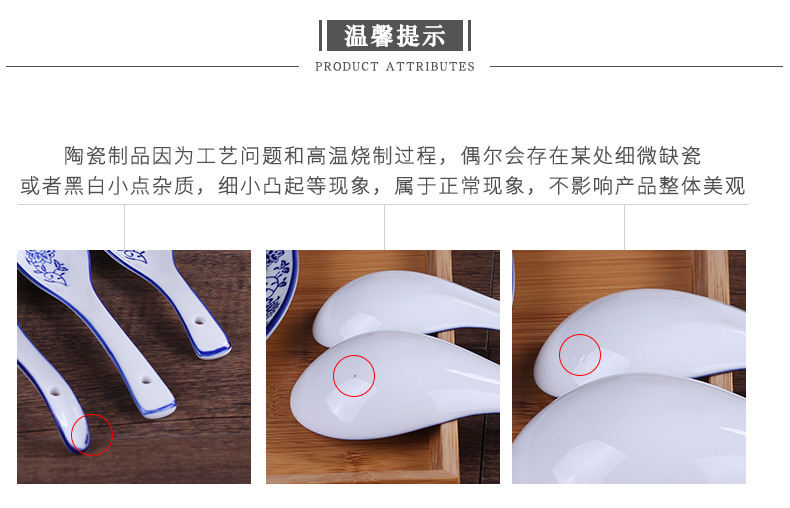 温馨提示
PRODUCT ATTRIBUTES

陶瓷制品因为工艺问题和高温烧制过程，偶尔会存在某处细微缺瓷或者黑白小点杂质，细小凸起等现象，属于正常现象，不影响产品整体美观