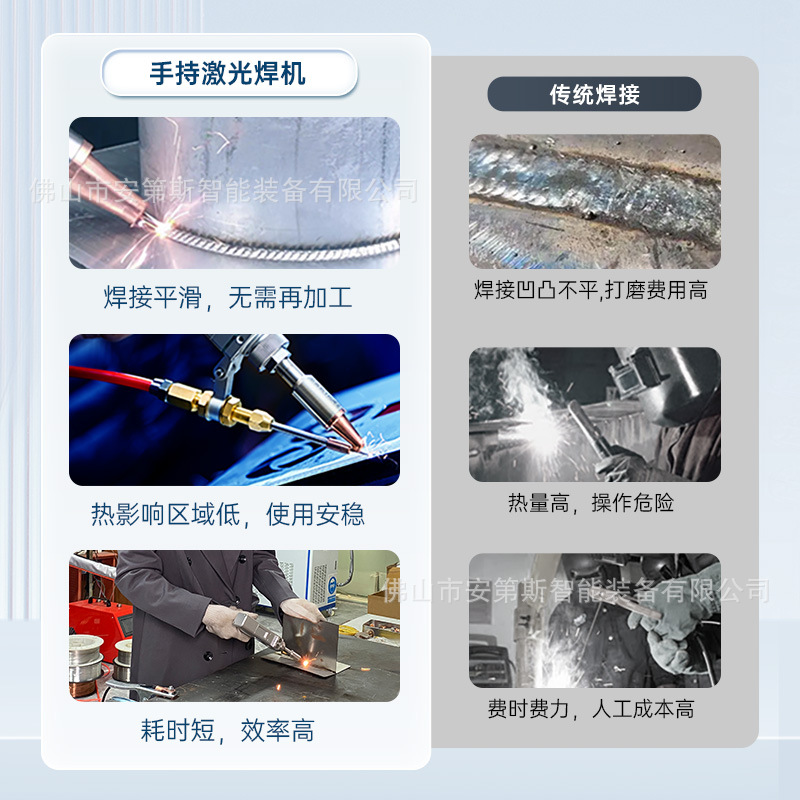 手持激光焊机

佛山市安第斯智能装备有限公司

焊接平滑，无需再加工

热影响区域低，使用安稳

耗时短，效率高

传统焊接

焊接凹凸不平,打磨费用高

热量高，操作危险

佛山市安第斯智能装备有限公司

费时费力，人工成本高