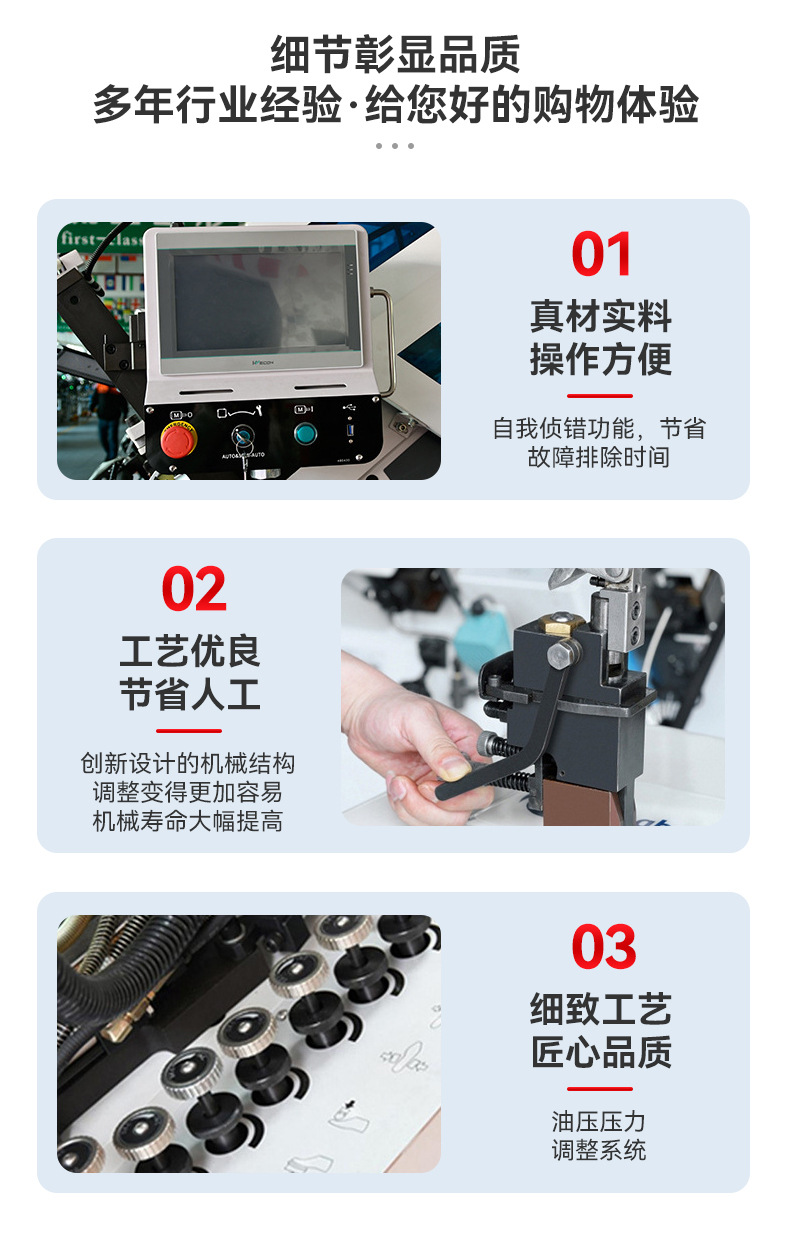 细节彰显品质
多年行业经验·给您好的购物体验

first-class

AUTO

01
真材实料
操作方便
自我侦错功能，节省故障排除时间

02
工艺优良
节省人工
创新设计的机械结构
调整变得更加容易
机械寿命大幅提高

03
细致工艺
匠心品质
油压压力
调整系统