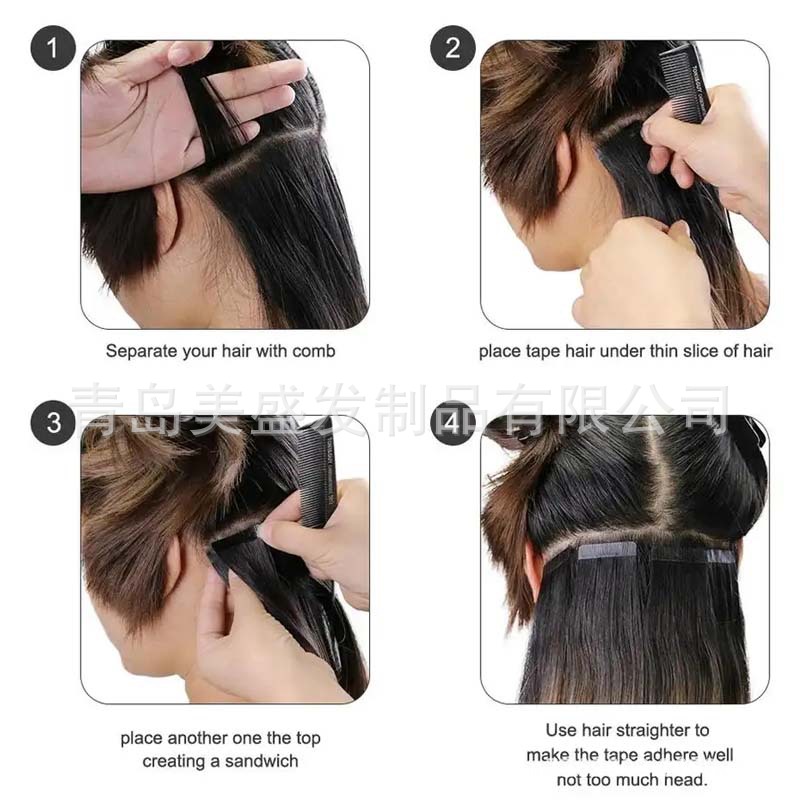 1

Separate your hair with comb

2

place tape hair under thin slice of hair

青岛美盛发制品有限公司

3

place another one the top creating a sandwich

4

Use hair straighter to make the tape adhere well not too much head.