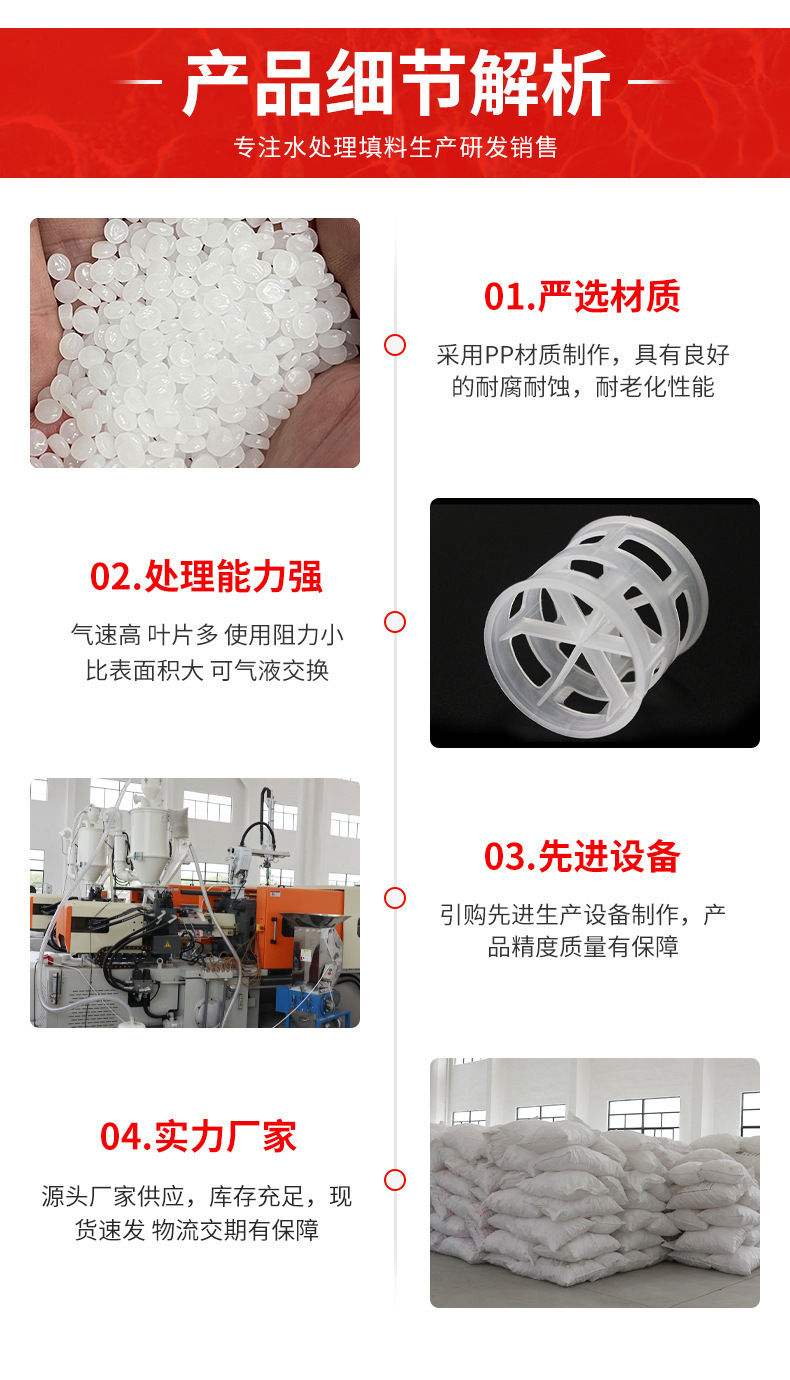 产品细节解析

专注水处理填料生产研发销售

01.严选材质

采用PP材质制作，具有良好的耐腐耐蚀，耐老化性能

02.处理能力强

气速高 叶片多 使用阻力小 比表面积大 可气液交换

03.先进设备

引购先进生产设备制作，产品精度质量有保障

04.实力厂家

源头厂家供应，库存充足，现货速发 物流交期有保障