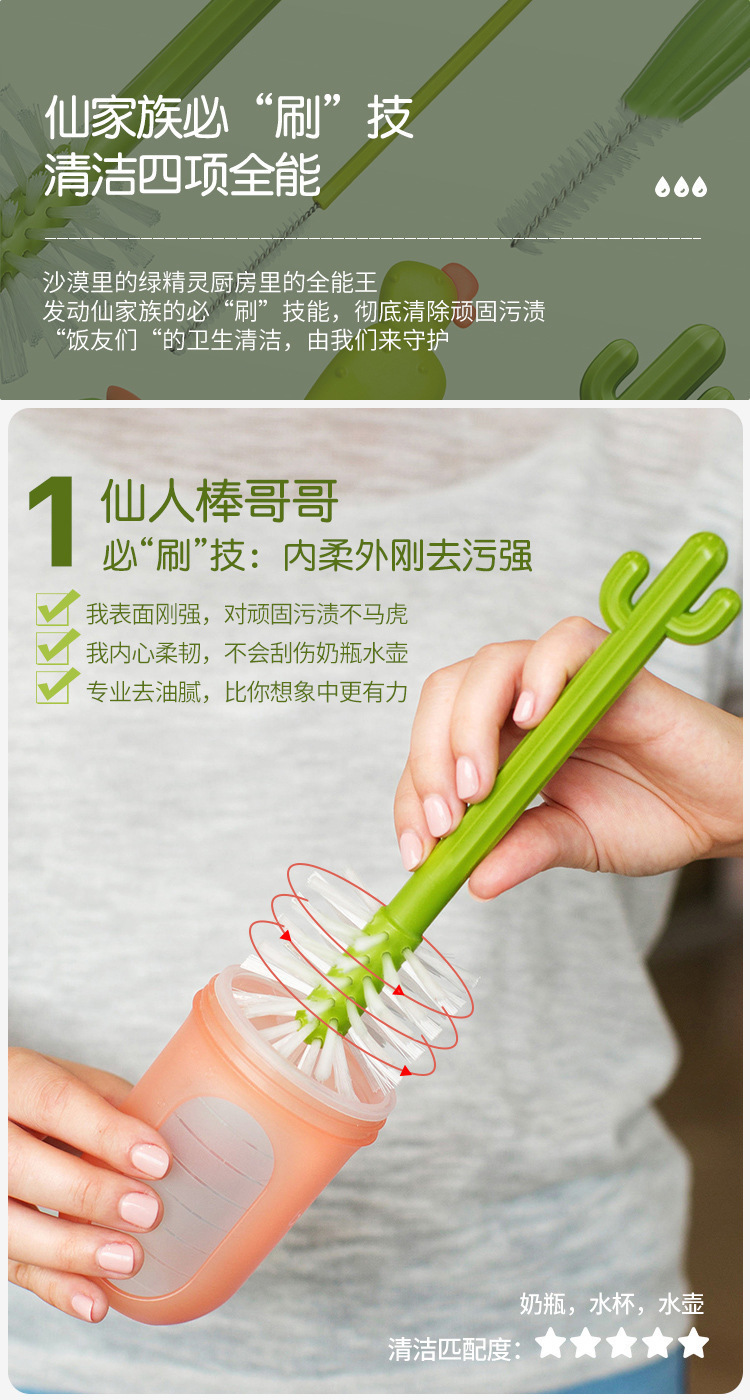 仙家族必“刷”技
清洁四项全能

沙漠里的绿精灵厨房里的全能王
发动仙家族的必“刷”技能，彻底清除顽固污渍
“饭友们“的卫生清洁，由我们来守护

1 仙人棒哥哥
必“刷”技：内柔外刚去污强

我表面刚强，对顽固污渍不马虎
我内心柔韧，不会刮伤奶瓶水壶
专业去油腻，比你想象中更有力

奶瓶，水杯，水壶
清洁匹配度：