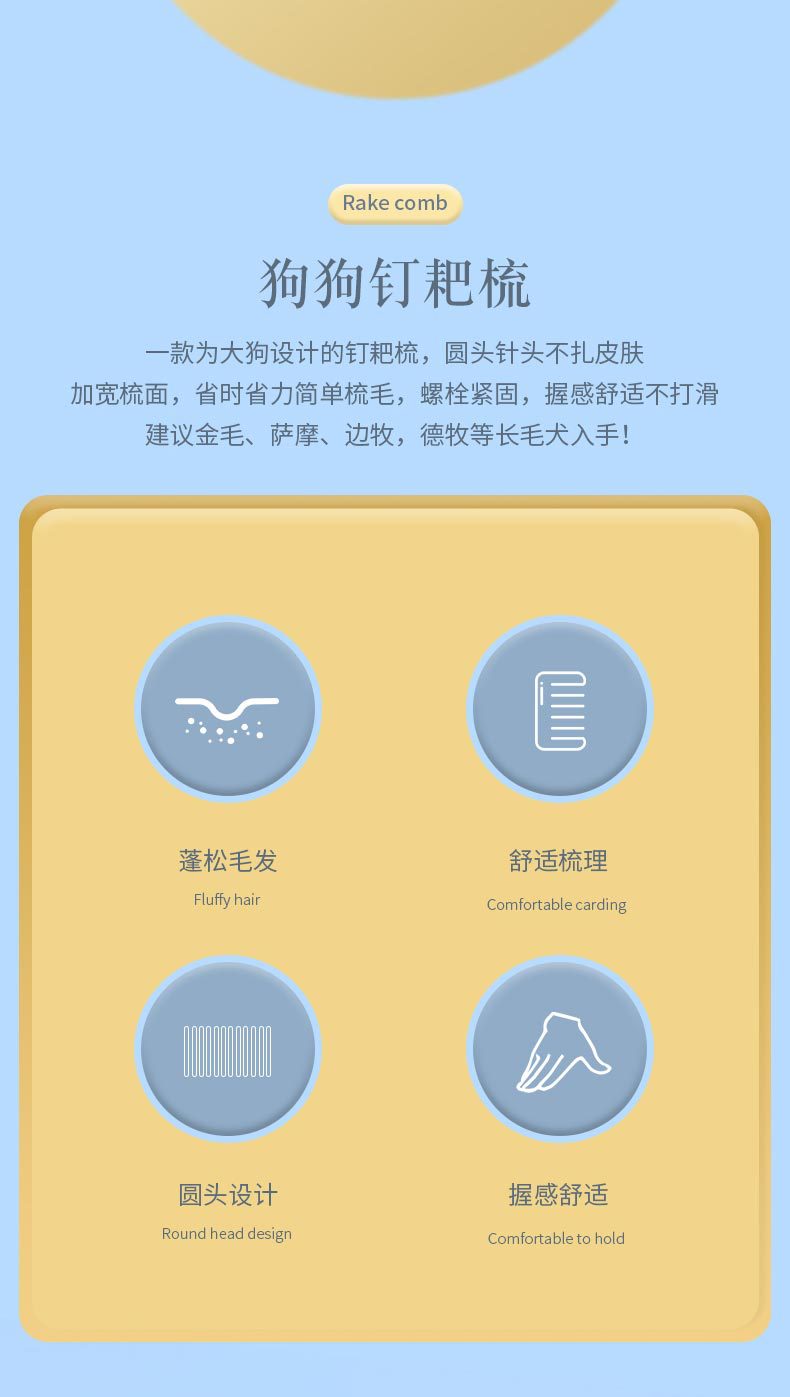 Rake comb

狗狗钉耙梳

一款为大狗设计的钉耙梳，圆头针头不扎皮肤
加宽梳面，省时省力简单梳毛，螺栓紧固，握感舒适不打滑
建议金毛、萨摩、边牧，德牧等长毛犬入手！

蓬松毛发
Fluffy hair

舒适梳理
Comfortable carding

圆头设计
Round head design

握感舒适
Comfortable to hold