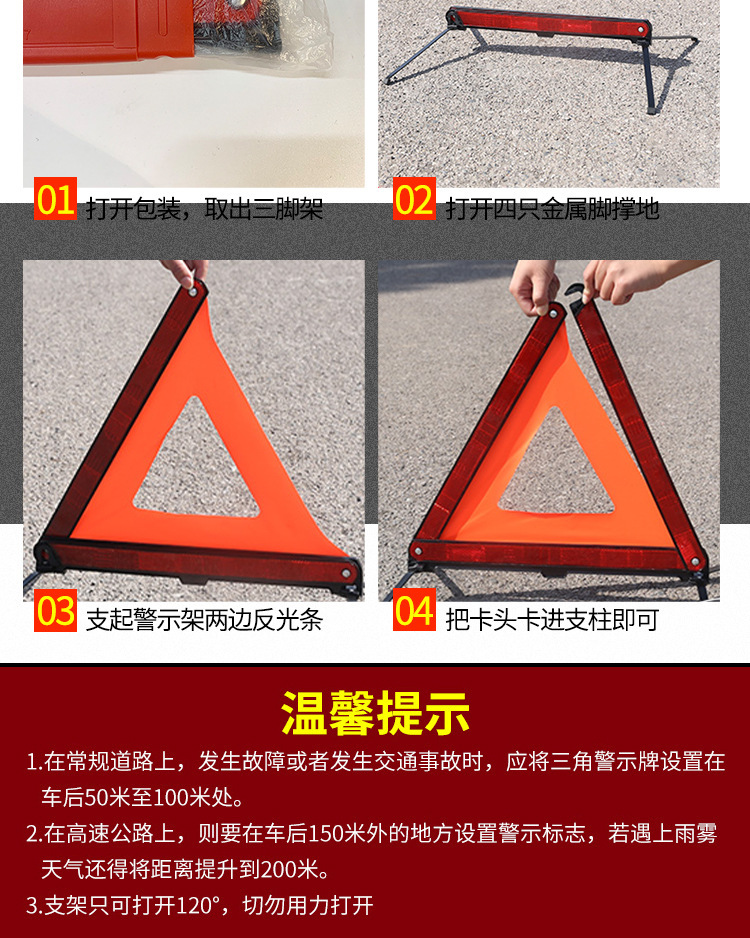 01 打开包装，取出三脚架

02 打开四只金属脚撑地

03 支起警示架两边反光条

04 把卡头卡进支柱即可

温馨提示

1.在常规道路上，发生故障或者发生交通事故时，应将三角警示牌设置在车后50米至100米处。

2.在高速公路上，则要在车后150米外的地方设置警示标志，若遇上雨雾天气还得将距离提升到200米。

3.支架只可打开120°，切勿用力打开