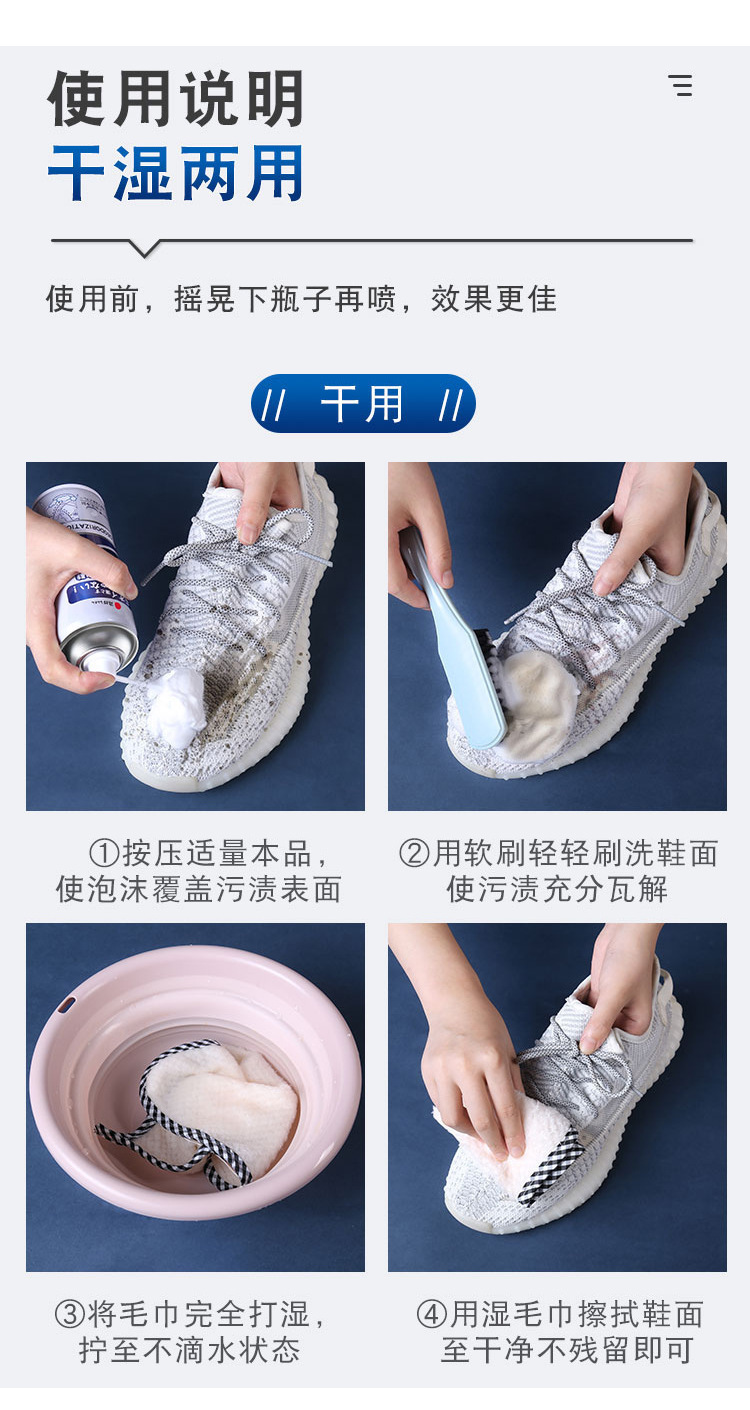 使用说明
干湿两用

使用前，摇晃下瓶子再喷，效果更佳

// 干用 //

①按压适量本品，使泡沫覆盖污渍表面

②用软刷轻轻刷洗鞋面使污渍充分瓦解

③将毛巾完全打湿，拧至不滴水状态

④用湿毛巾擦拭鞋面至干净不残留即可