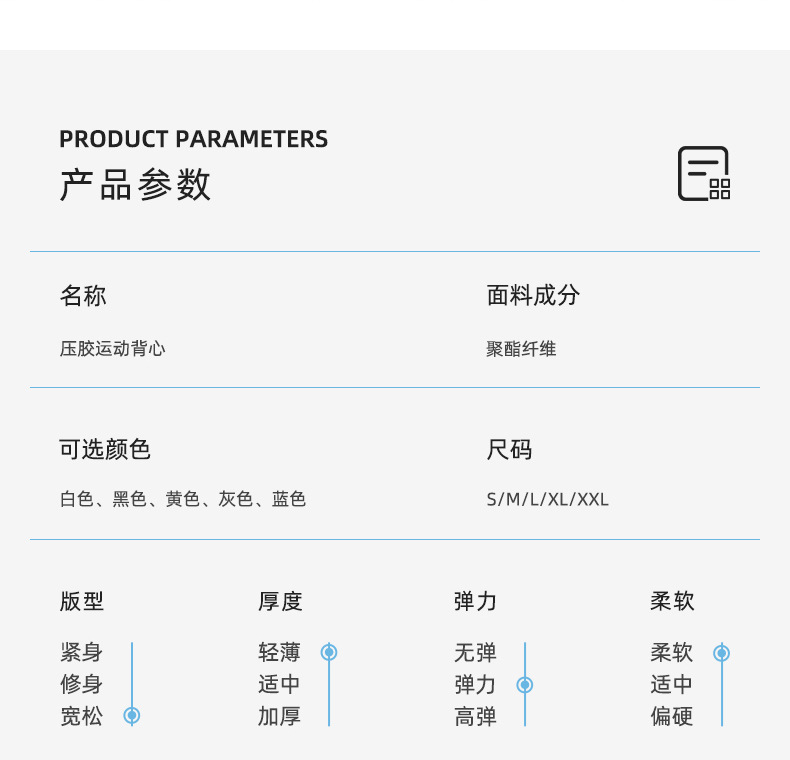 PRODUCT PARAMETERS
产品参数

名称
压胶运动背心

面料成分
聚酯纤维

可选颜色
白色、黑色、黄色、灰色、蓝色

尺码
S/M/L/XL/XXL

版型
紧身
修身
宽松

厚度
轻薄
适中
加厚

弹力
无弹
弹力
高弹

柔软
柔软
适中
偏硬